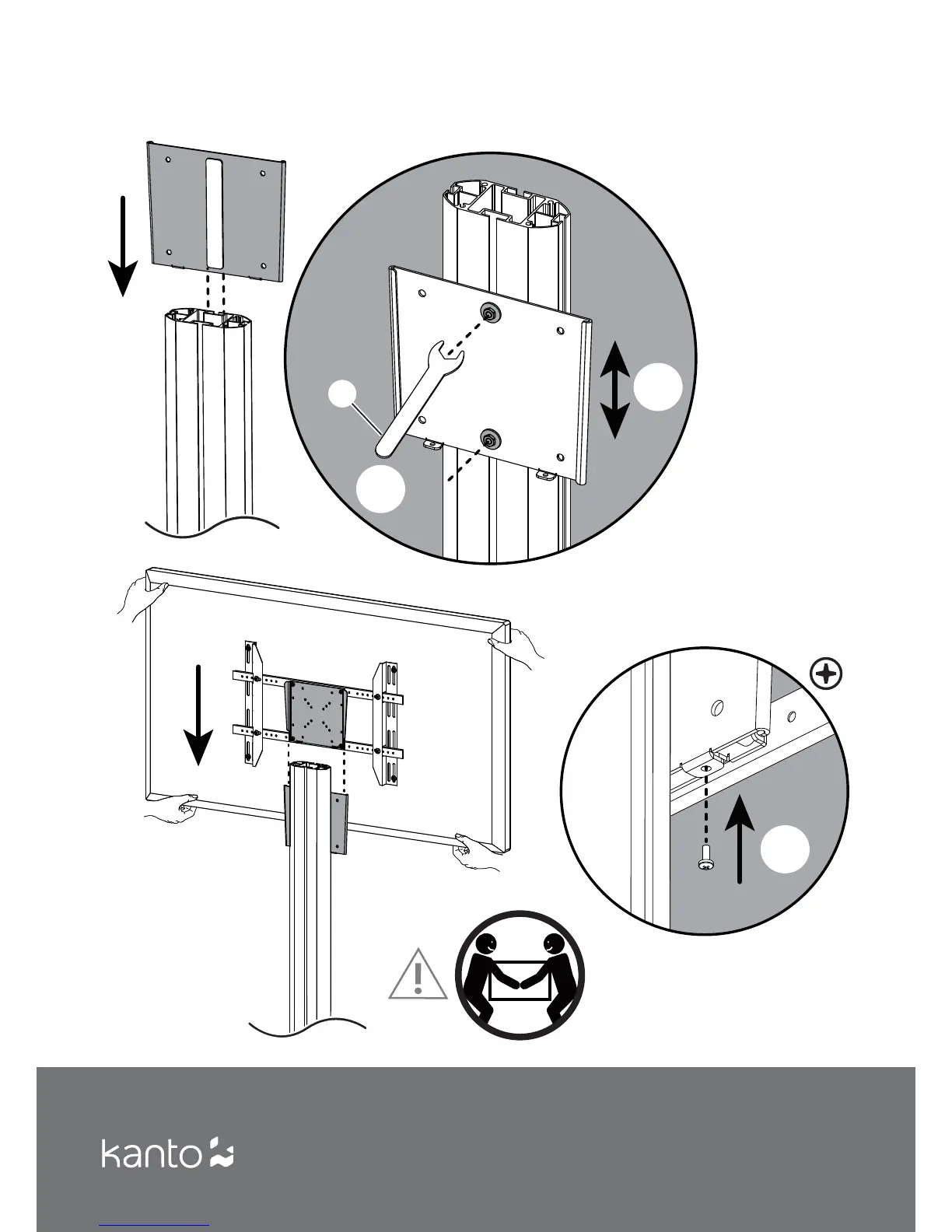 kanto