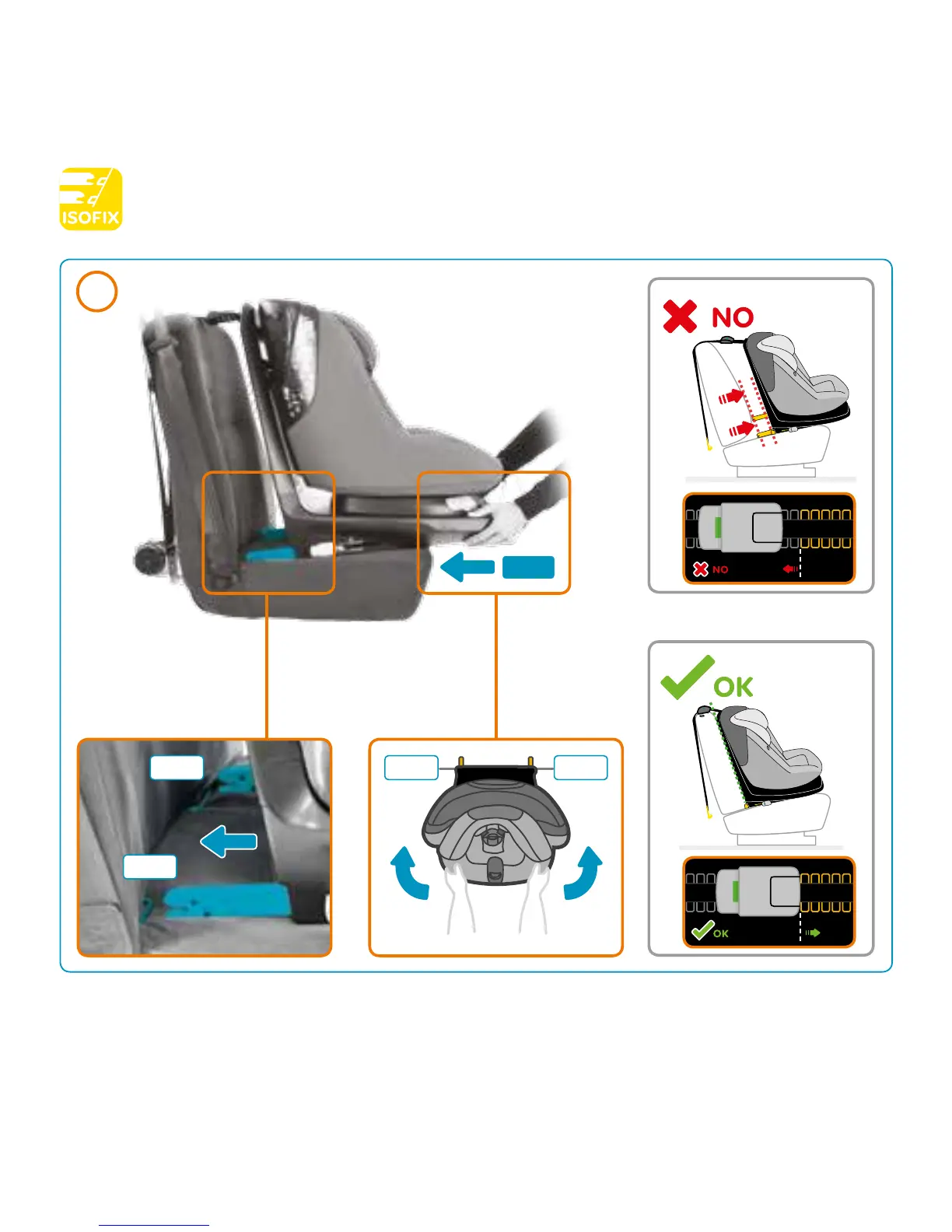 ISOFIX

NO

NO

OK

OK