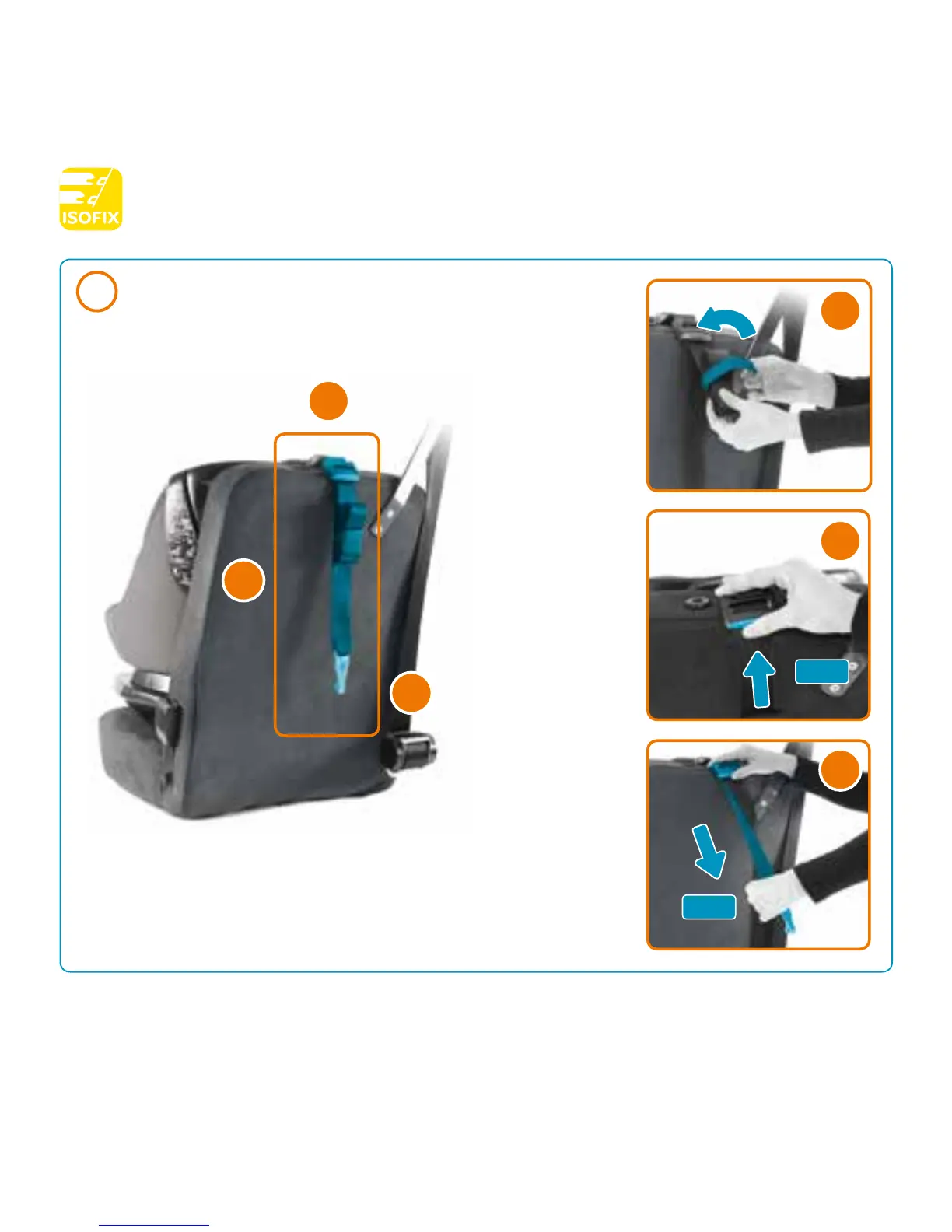 ISOFIX