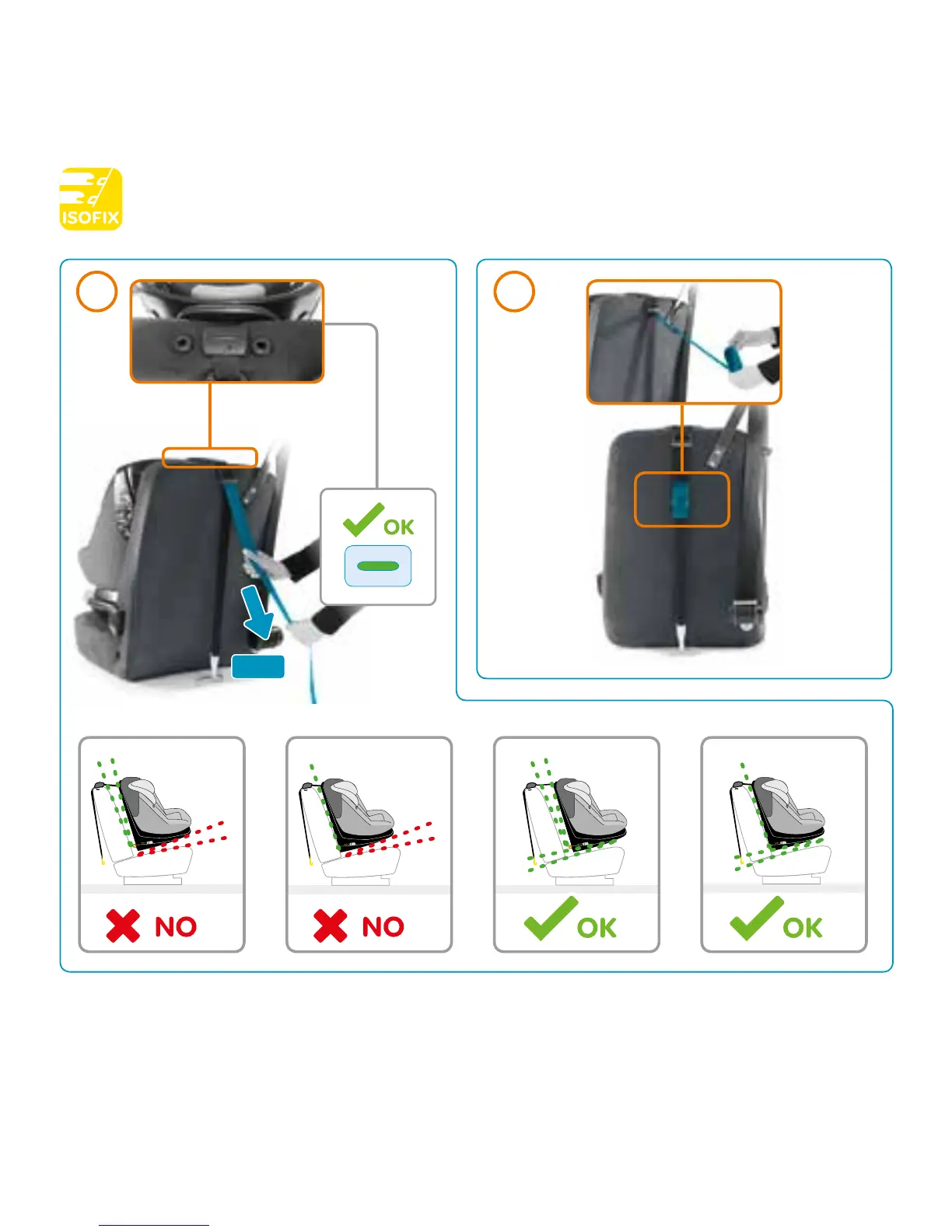 ISOFIX

OK

NO

NO

OK

OK