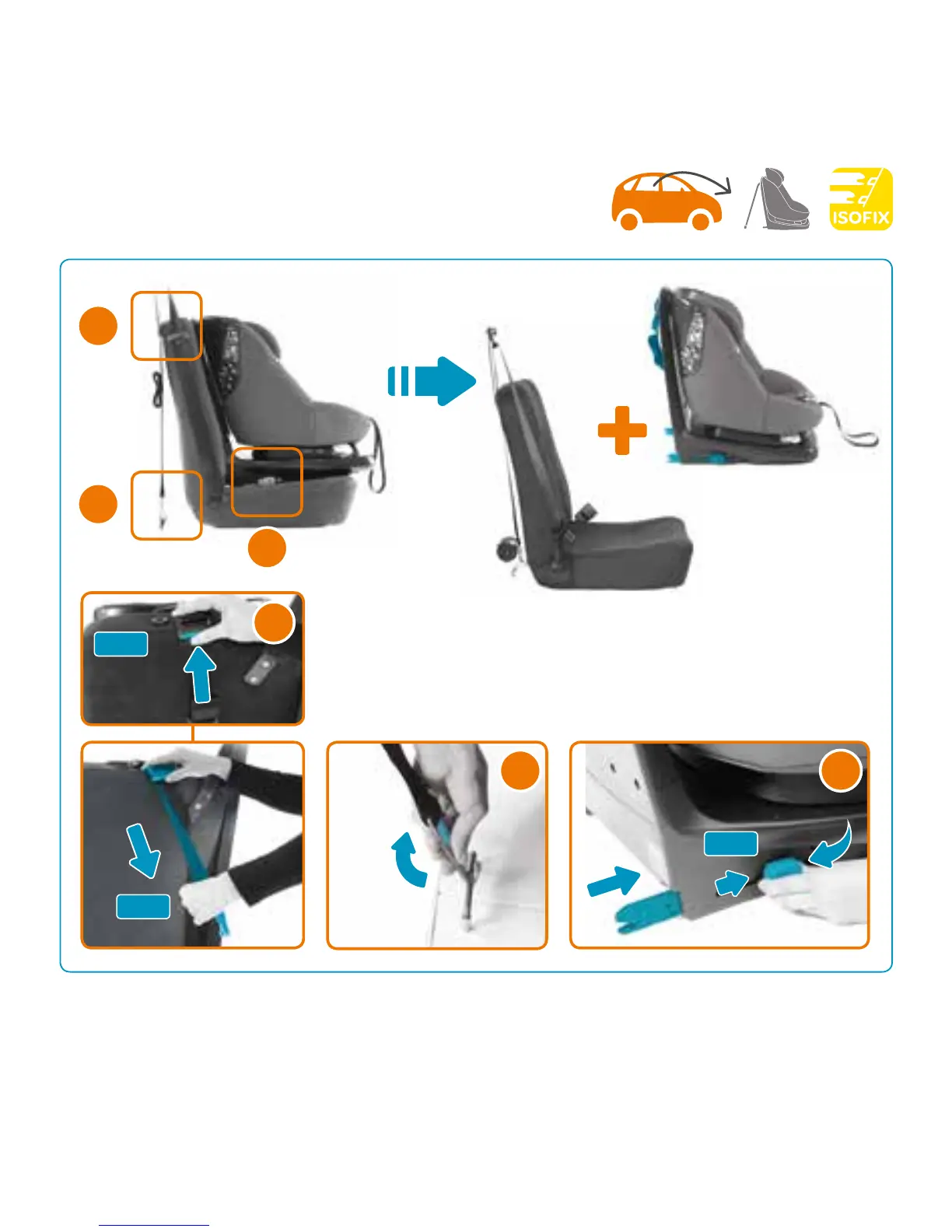 ISOFIX