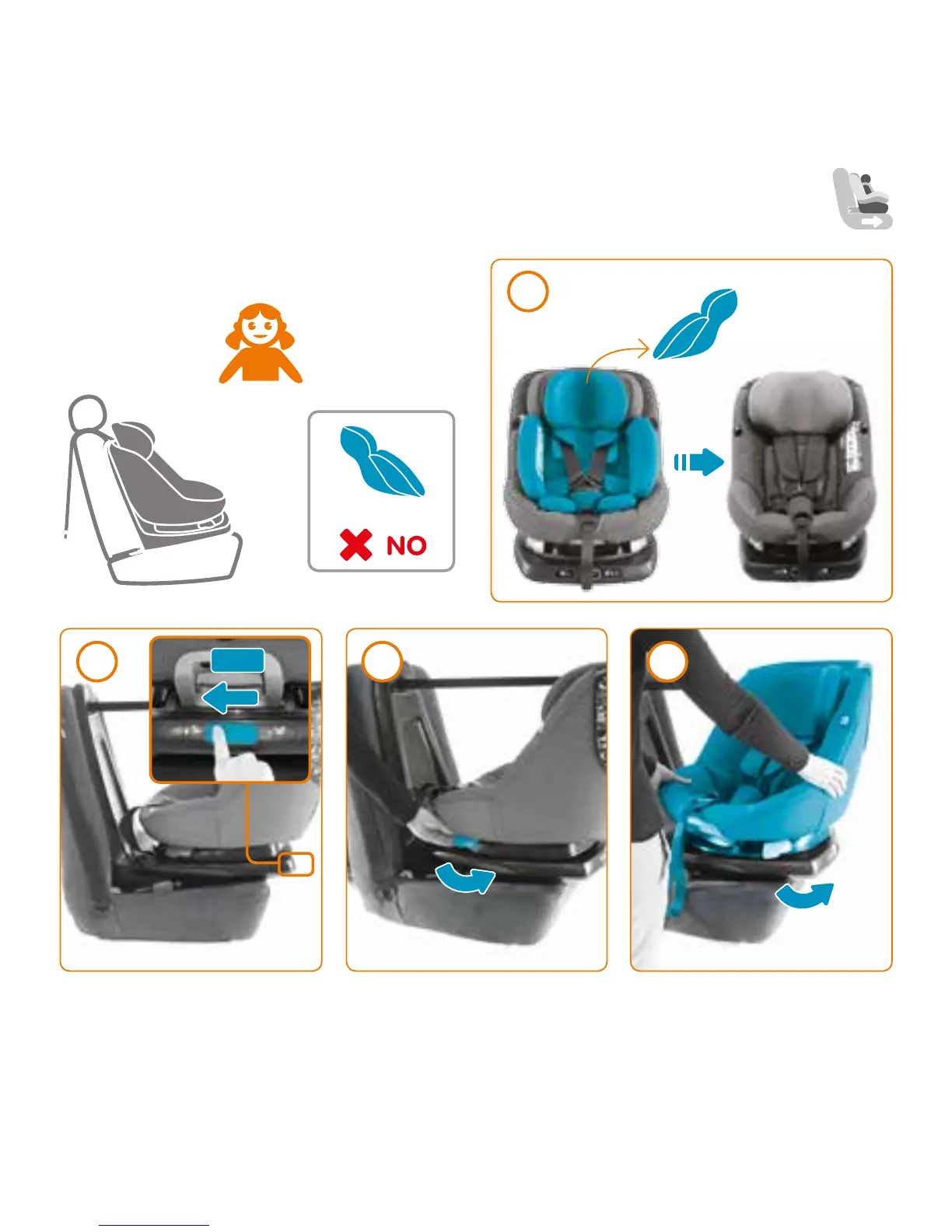 NO