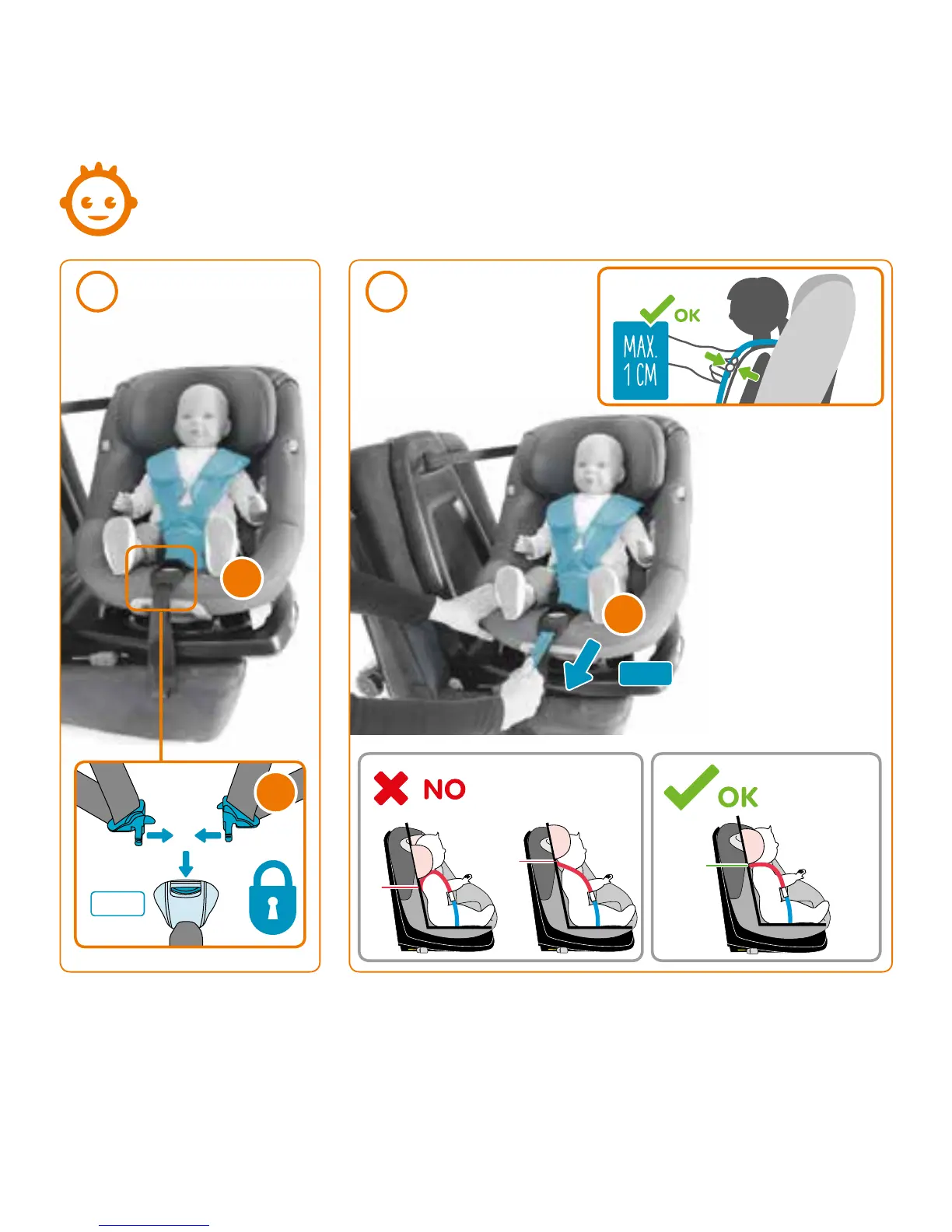 OK

MAX. 1 CM

NO

OK