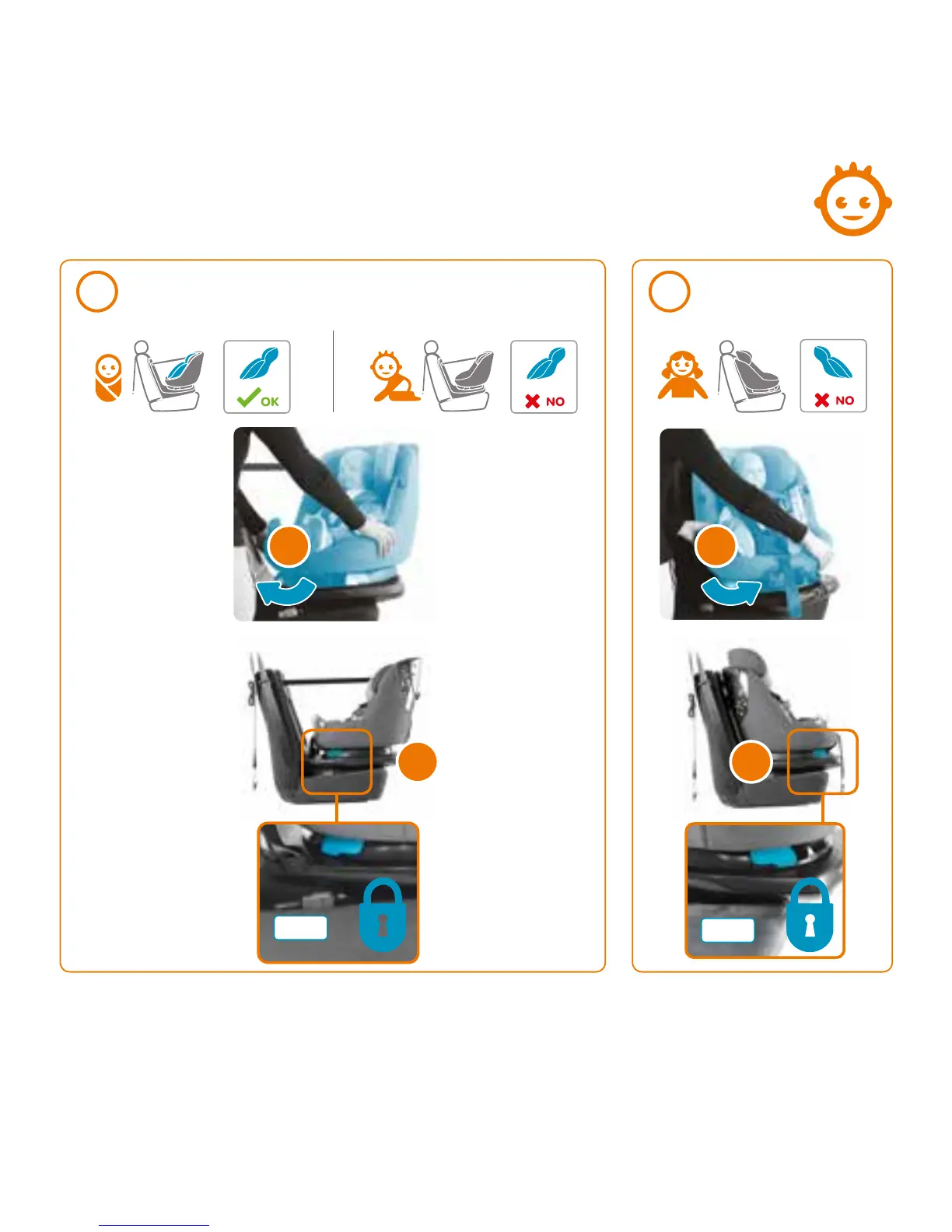 OK

NO

NO