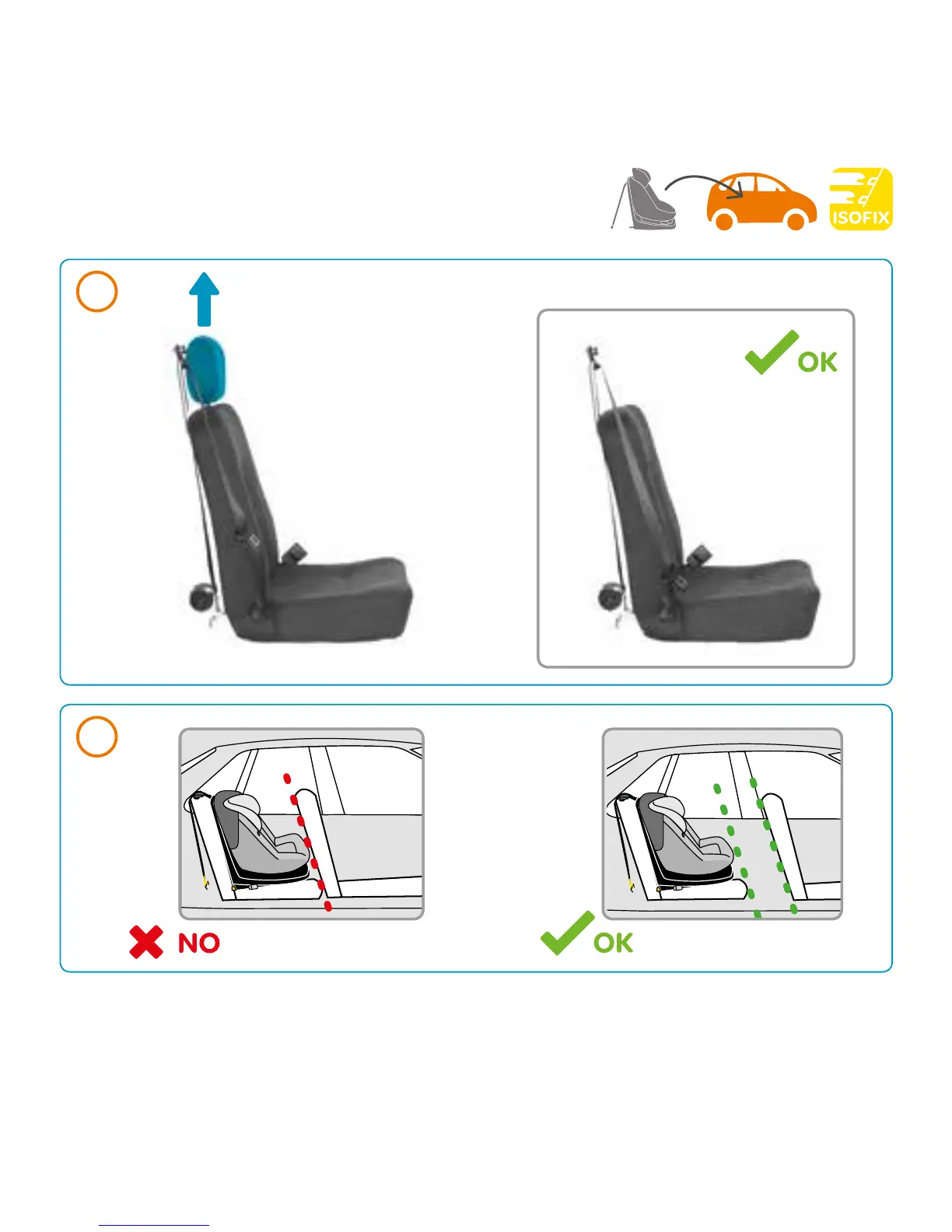 ISOFIX

OK

NO

OK