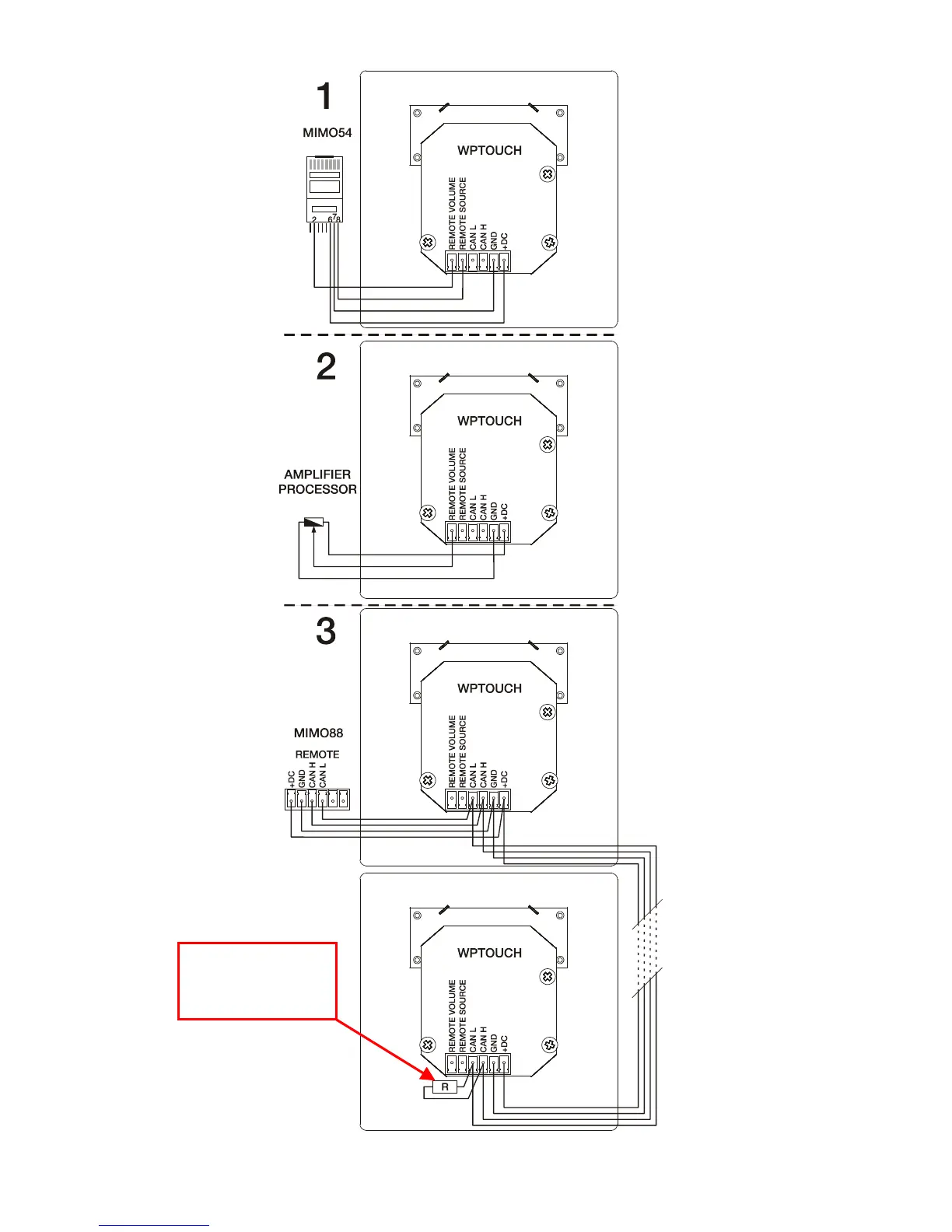 1

MIMO54

2 6 7 8

WPTOUCH

REMOTE VOLUME
REMOTE SOURCE
CAN L
CAN H
GND
+DC

2

AMPLIFIER
PROCESSOR

WPTOUCH

REMOTE VOLUME
REMOTE SOURCE
CAN L
CAN H
GND
+DC

3

MIMO88

REMOTE

+DC
GND
CAN H
CAN L

WPTOUCH

REMOTE VOLUME
REMOTE SOURCE
CAN L
CAN H
GND
+DC

WPTOUCH

REMOTE VOLUME
REMOTE SOURCE
CAN L
CAN H
GND
+DC

R