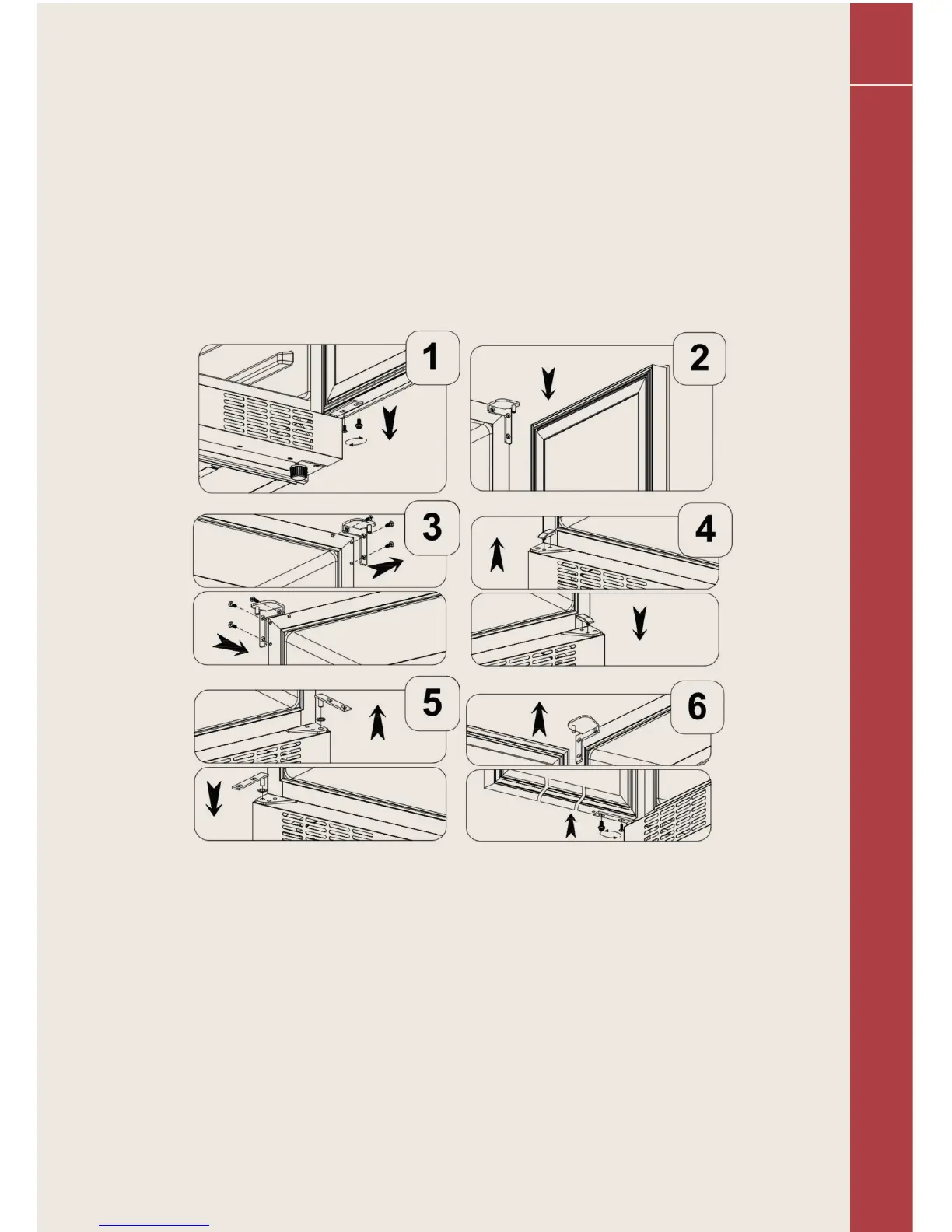 1

2

3

4

5

6