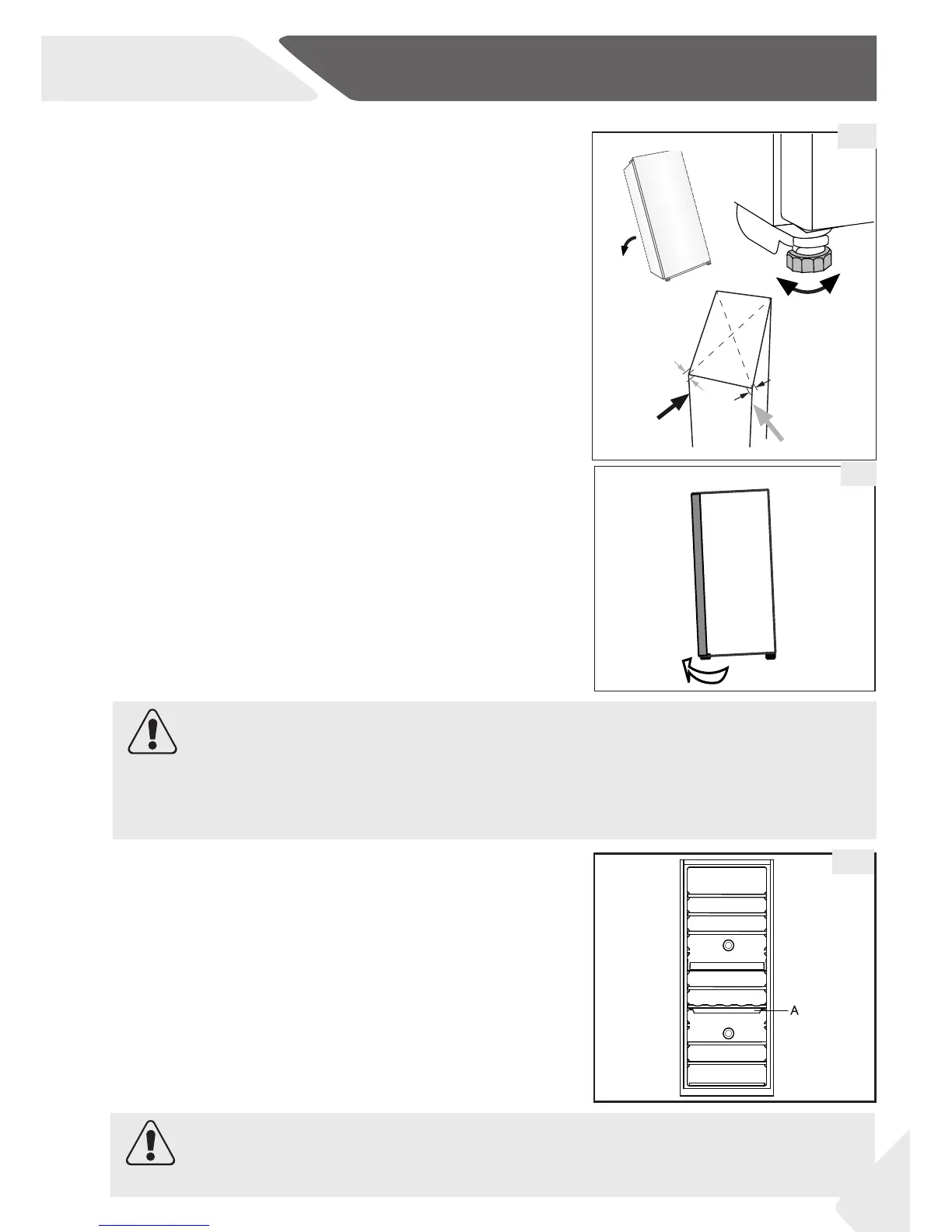 A