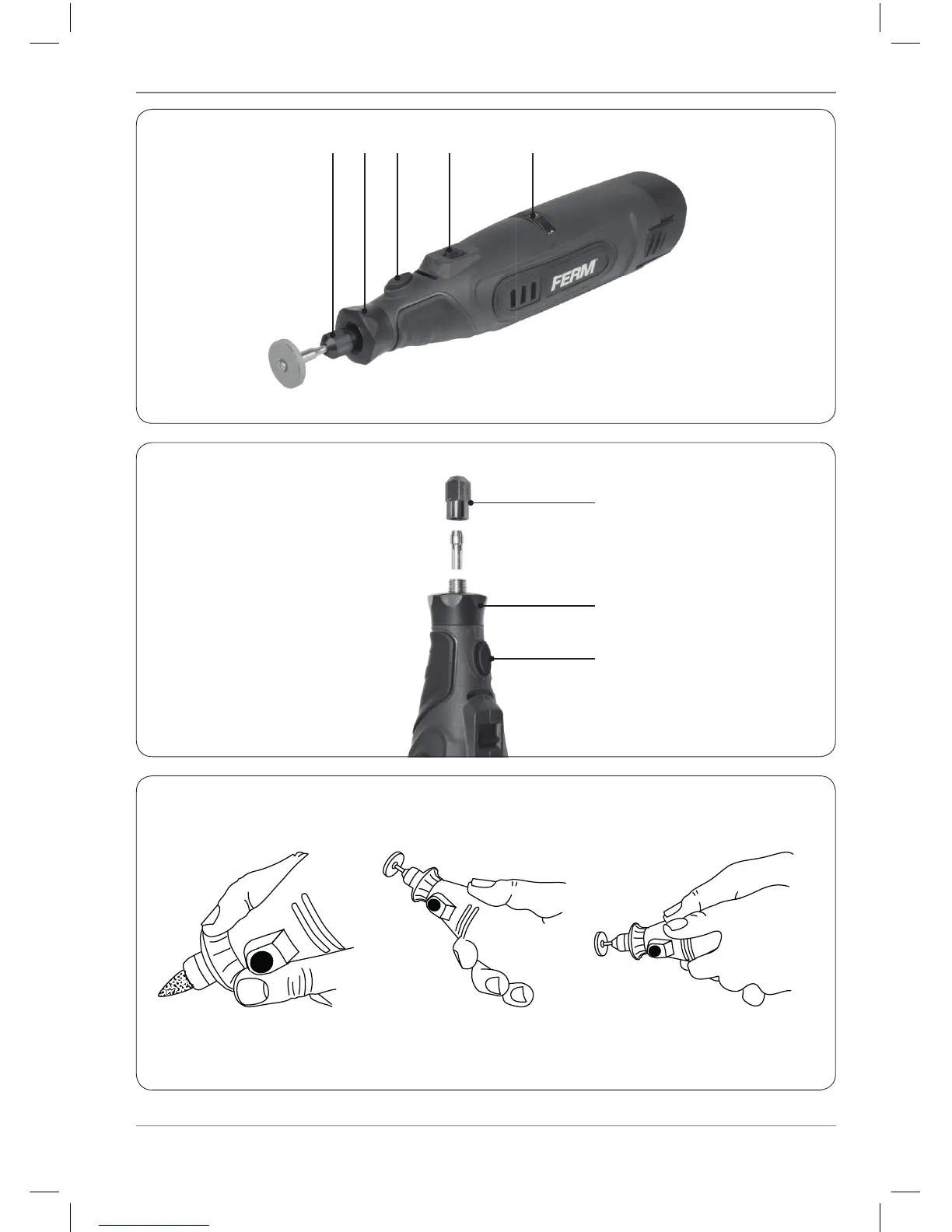 FERM