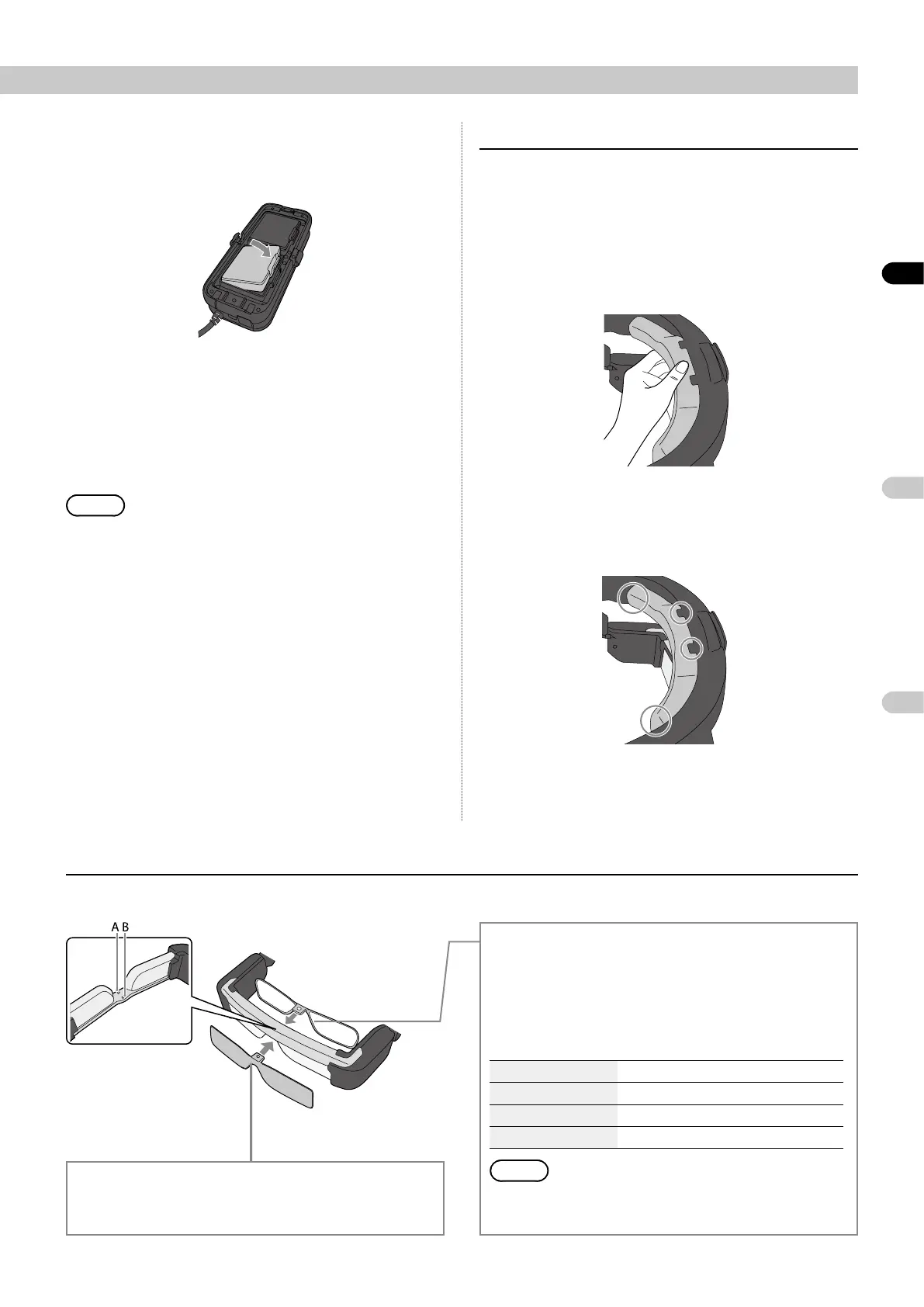 A B