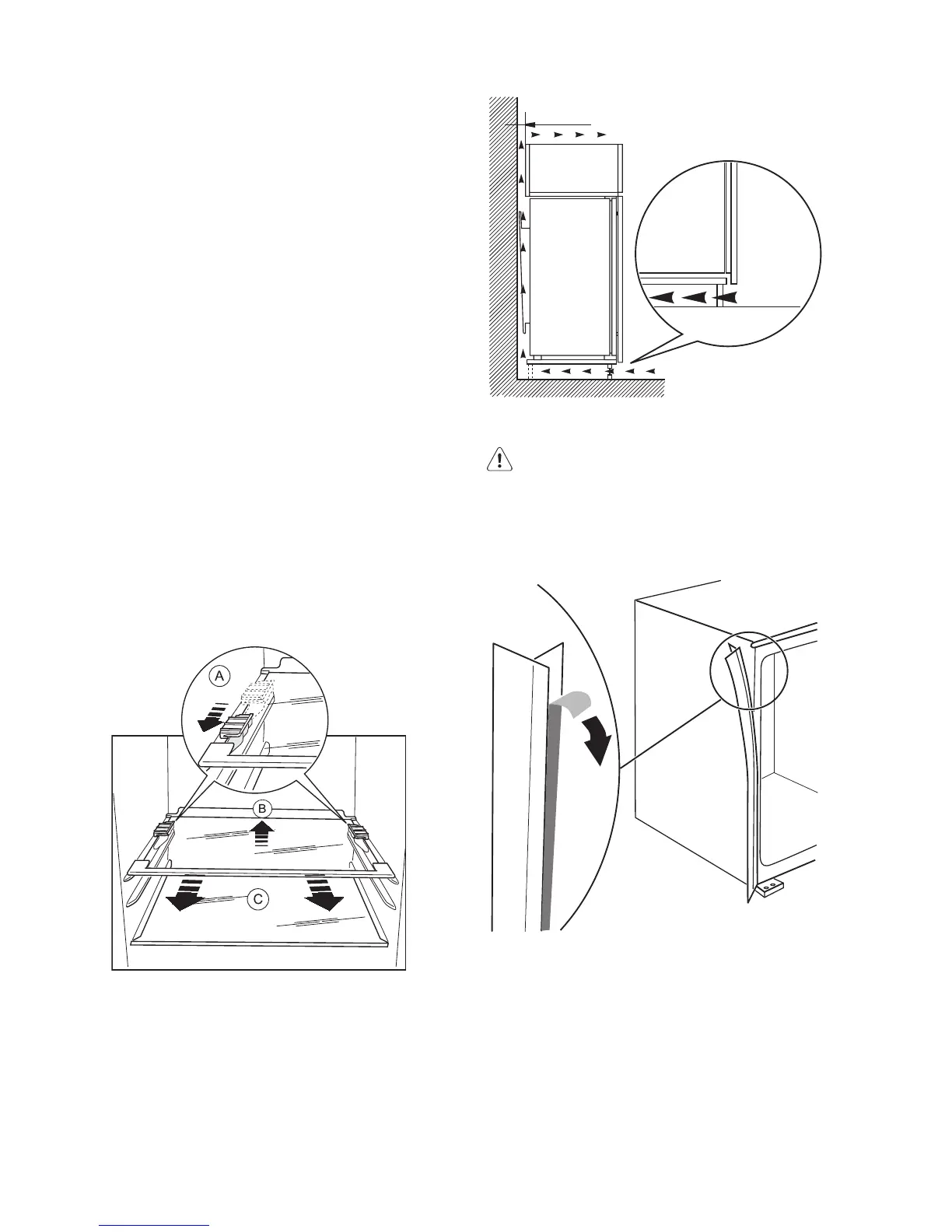 A

B

C