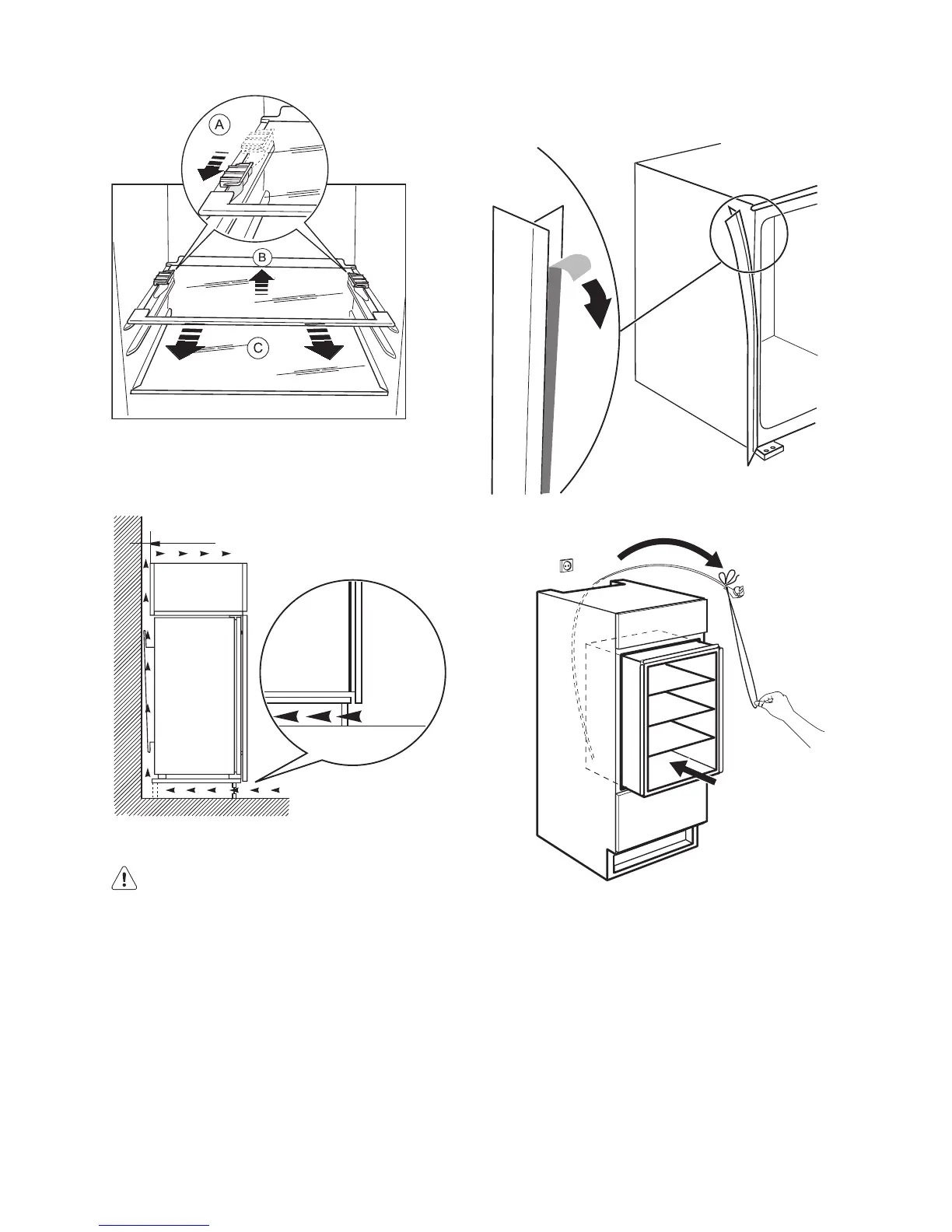 A

B

C