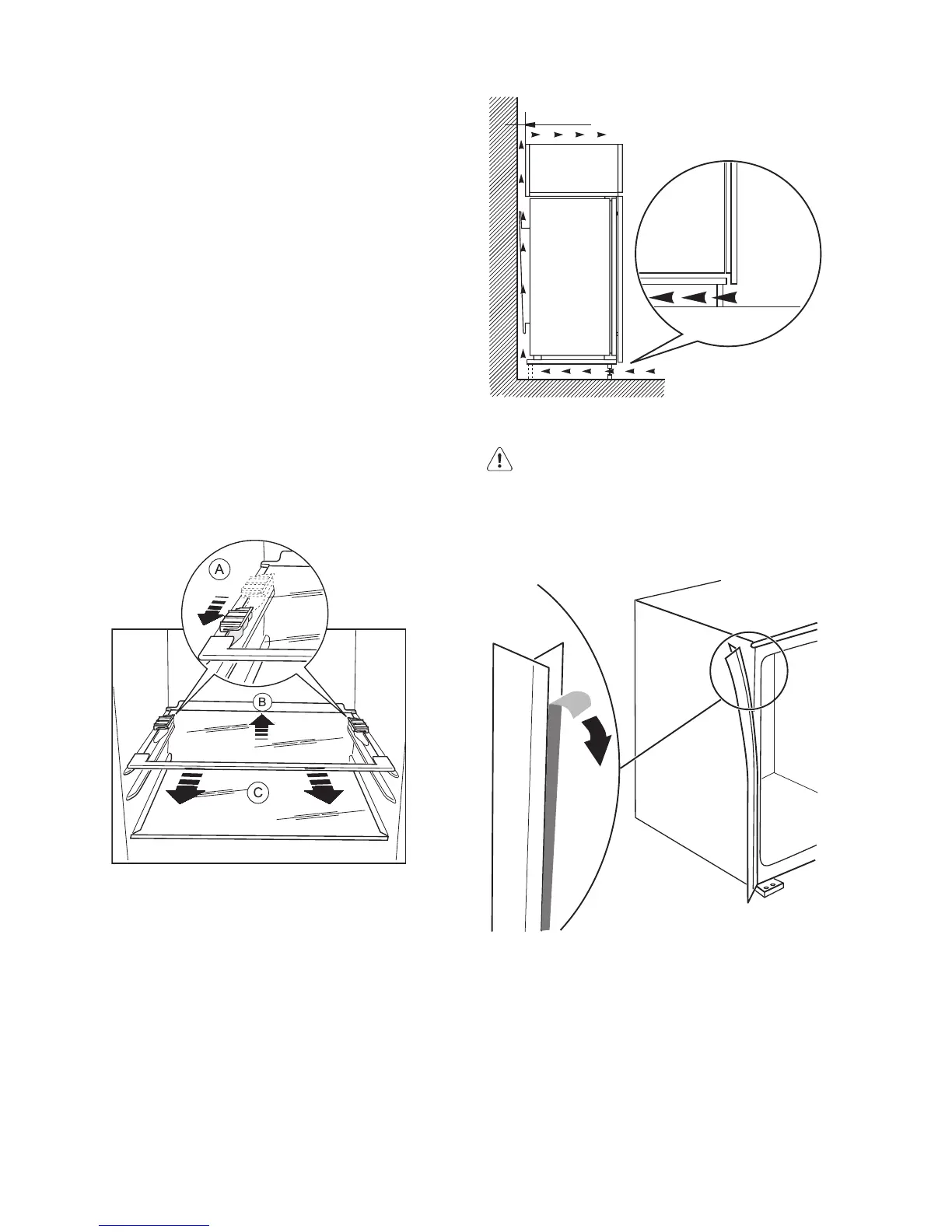 A

B

C