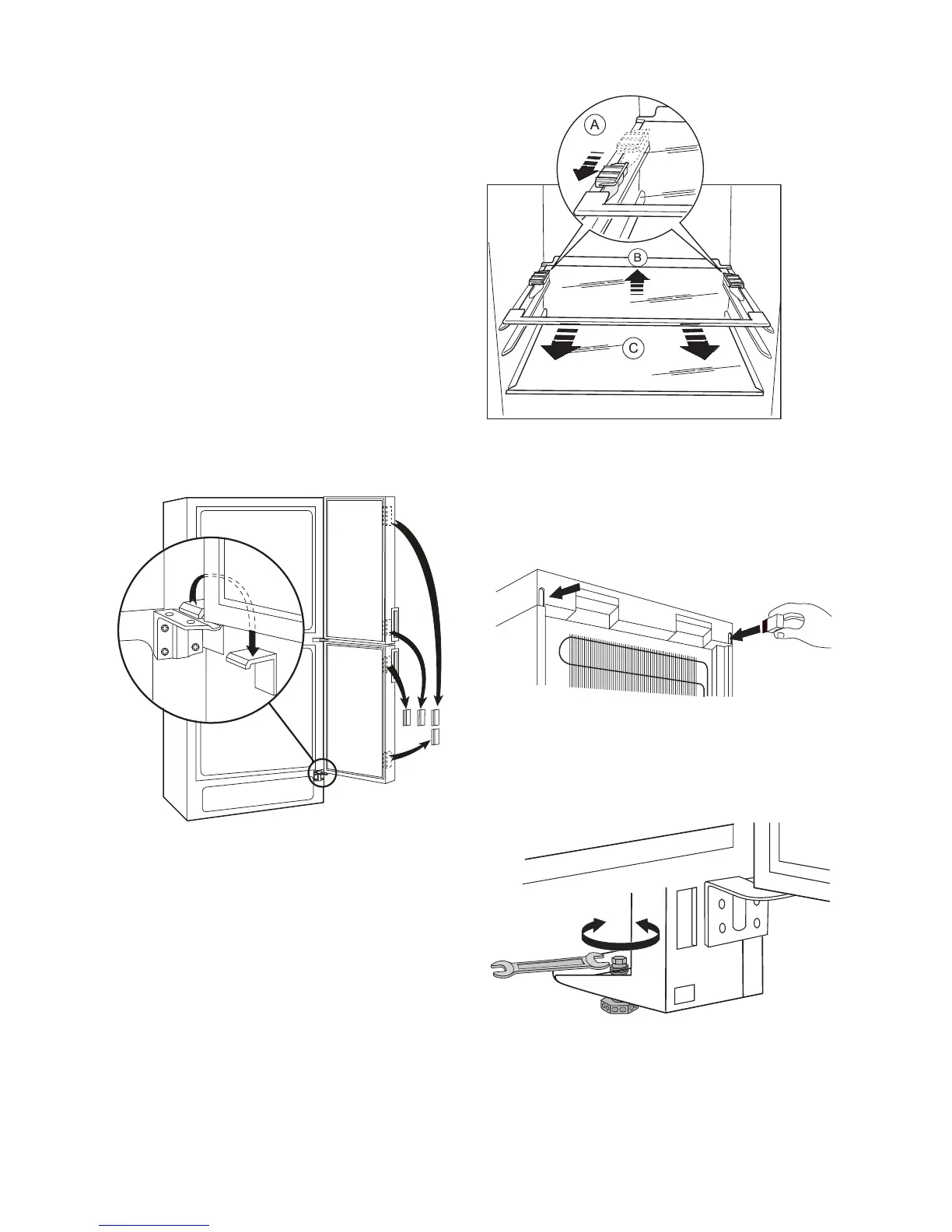 A

B

C