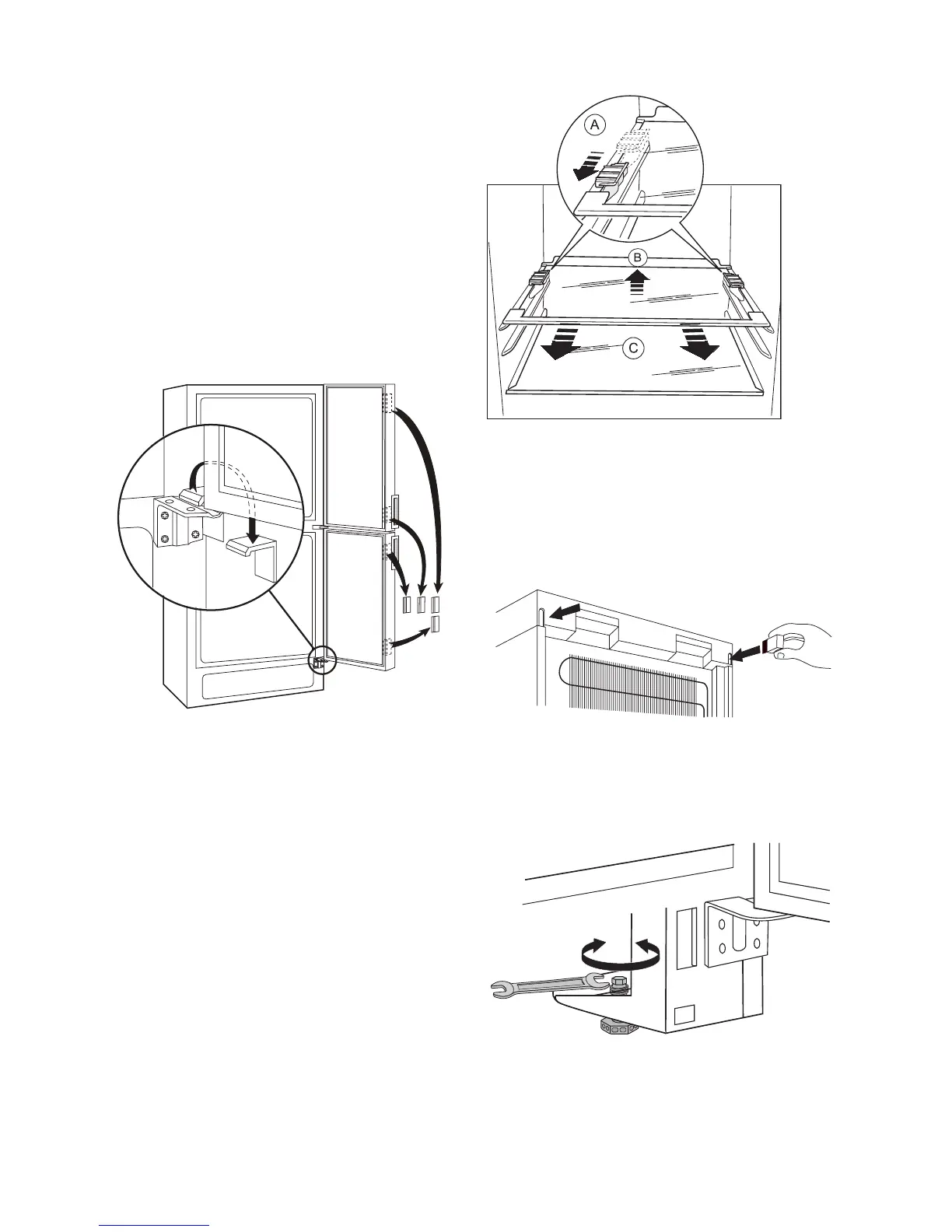 A

B

C