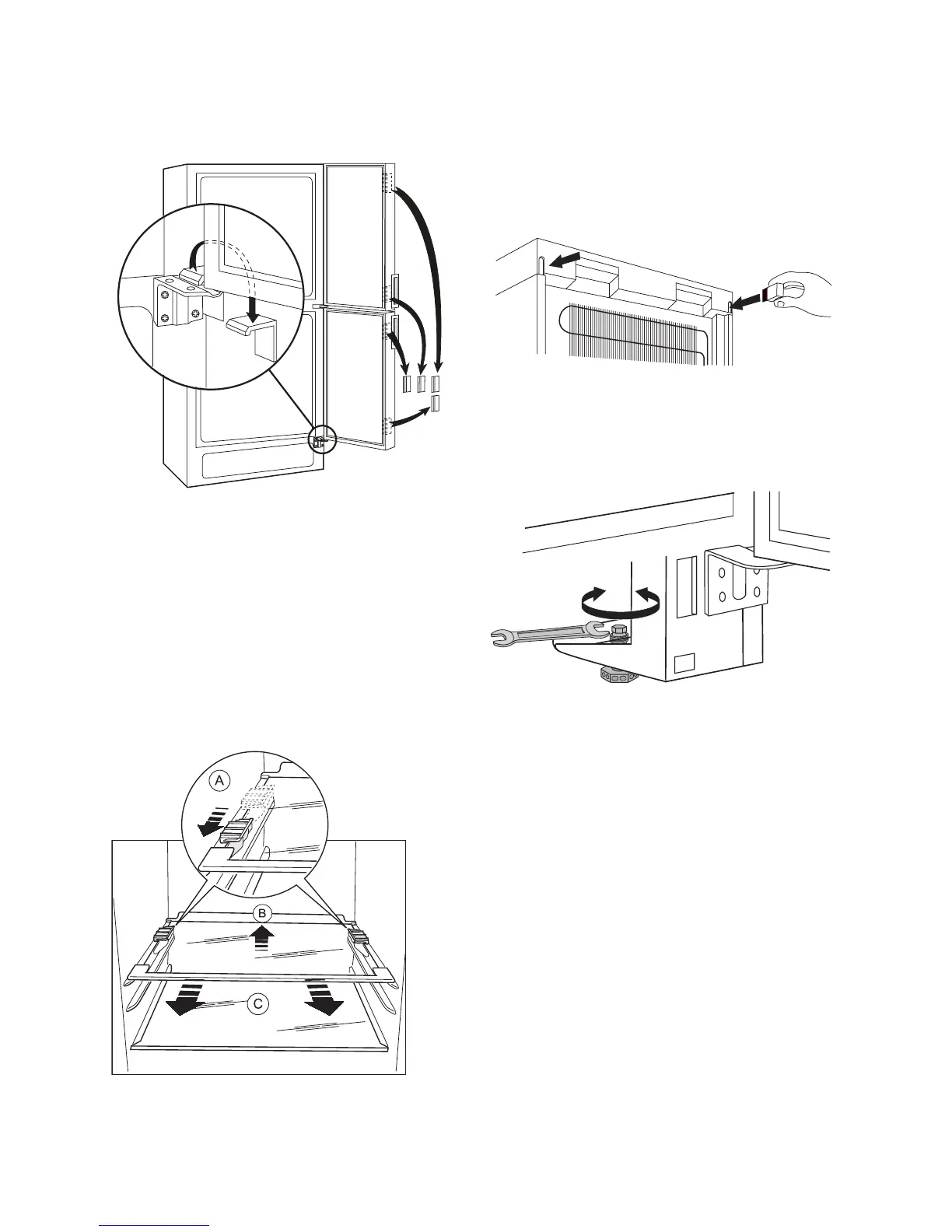 A

B

C