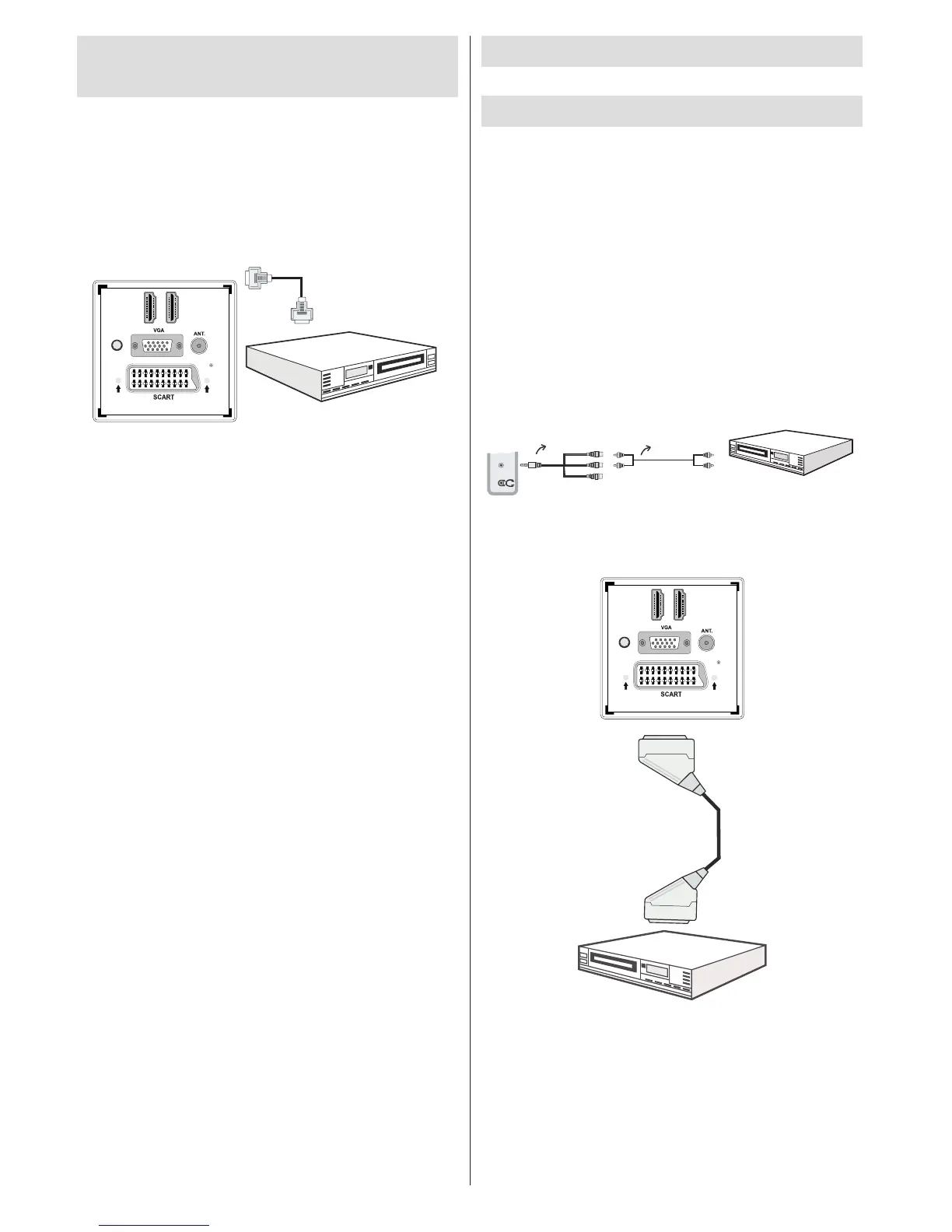 VGA

ANT.

SCART

VGA

ANT.

SCART