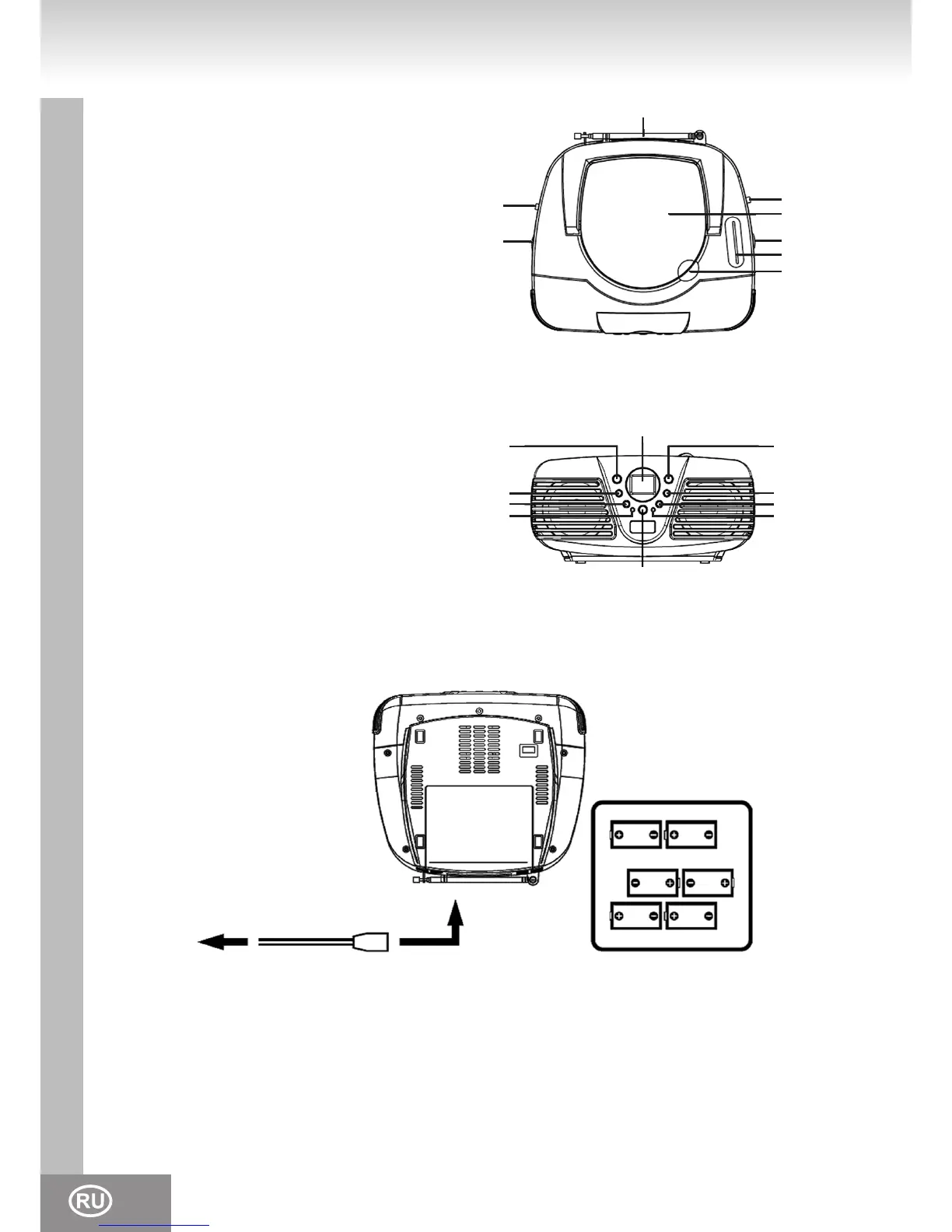 RU