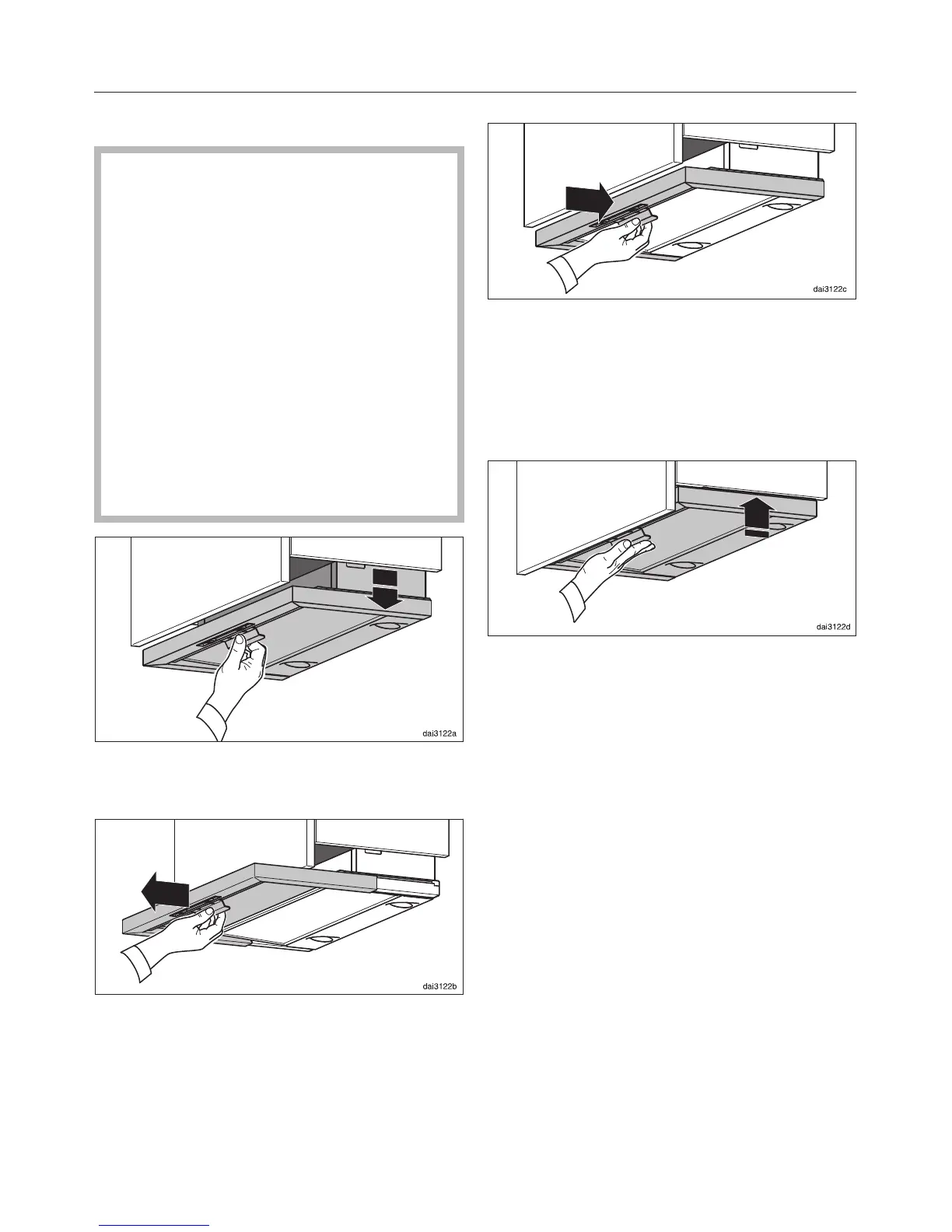 dai3122a

dai3122b

dai3122c

dai3122d