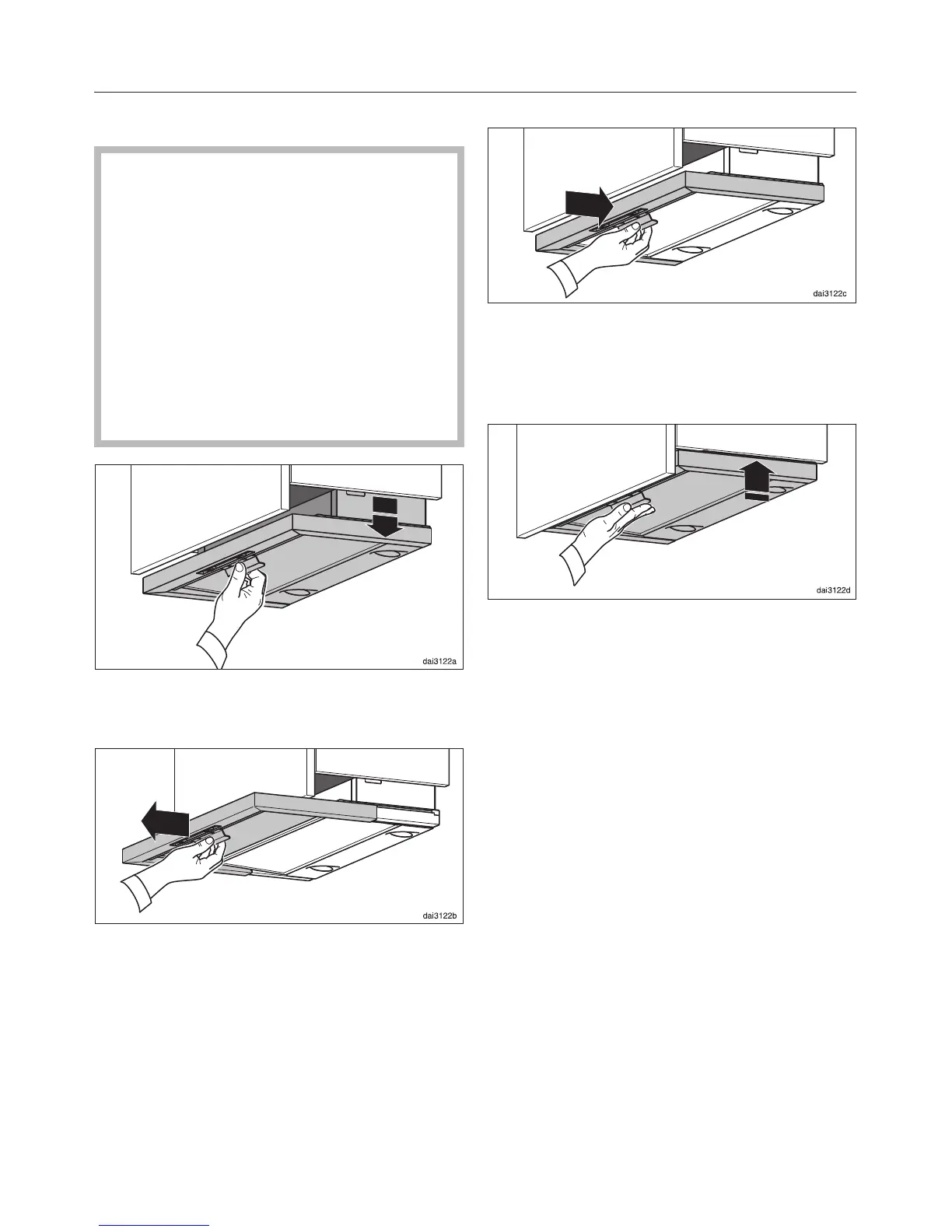 dai3122a

dai3122b

dai3122c

dai3122d