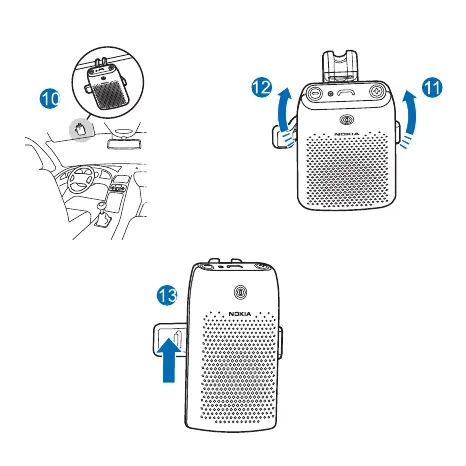 10

12

11

NOKIA

13

NOKIA