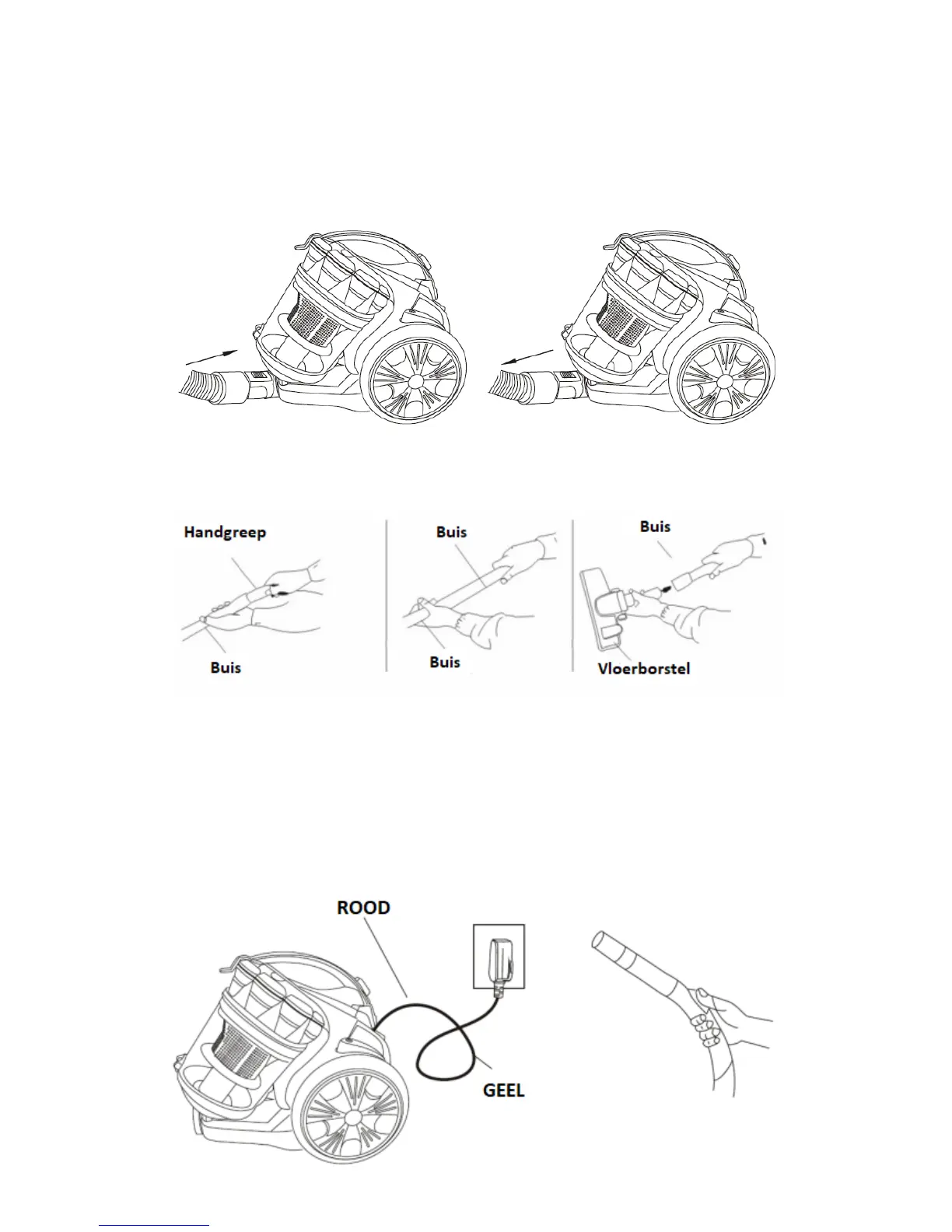 Handgreep

Buis

Buis

Buis

Buis

Vloerborstel

ROOD

GEEL