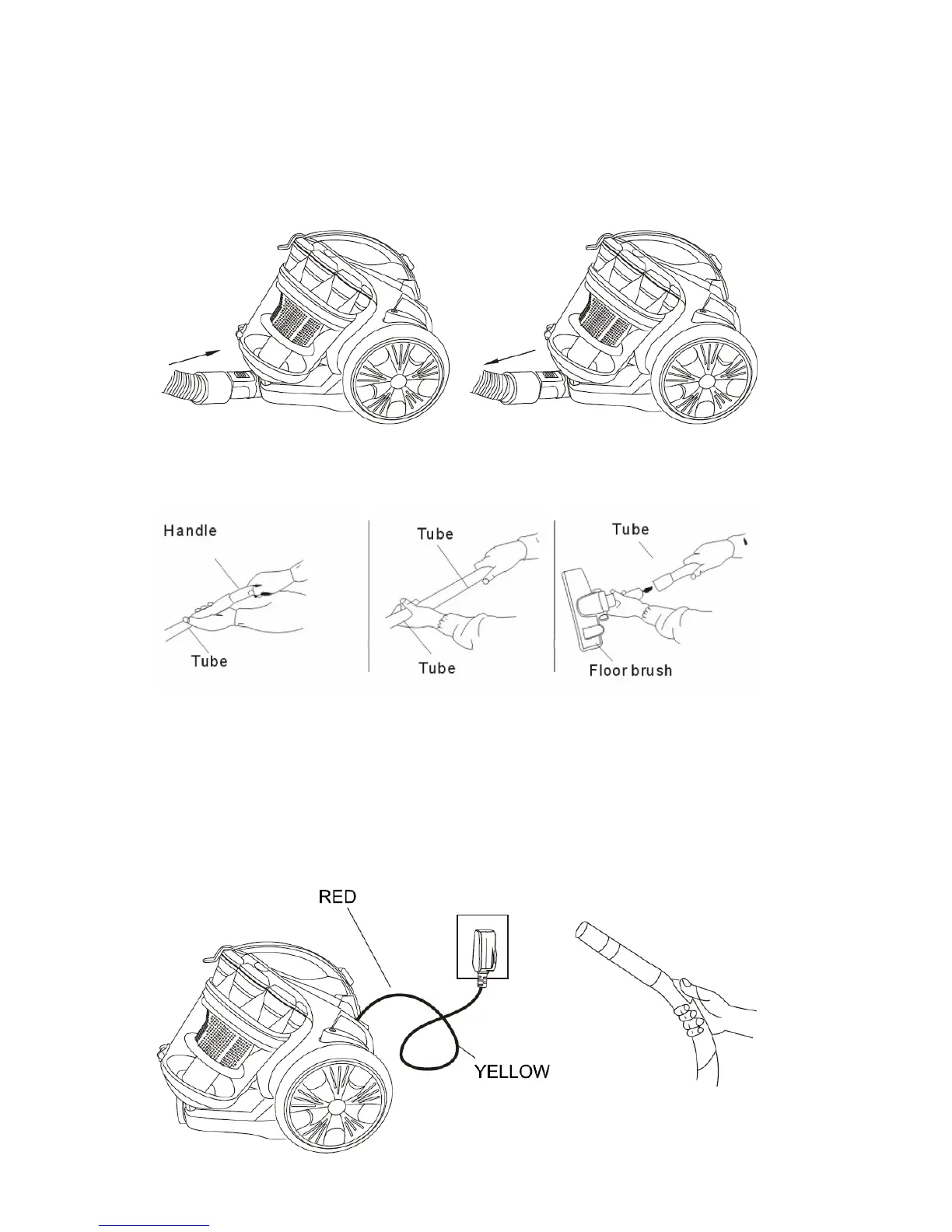 Handle

Tube

Tube

Tube

Tube

Floor brush

RED

YELLOW