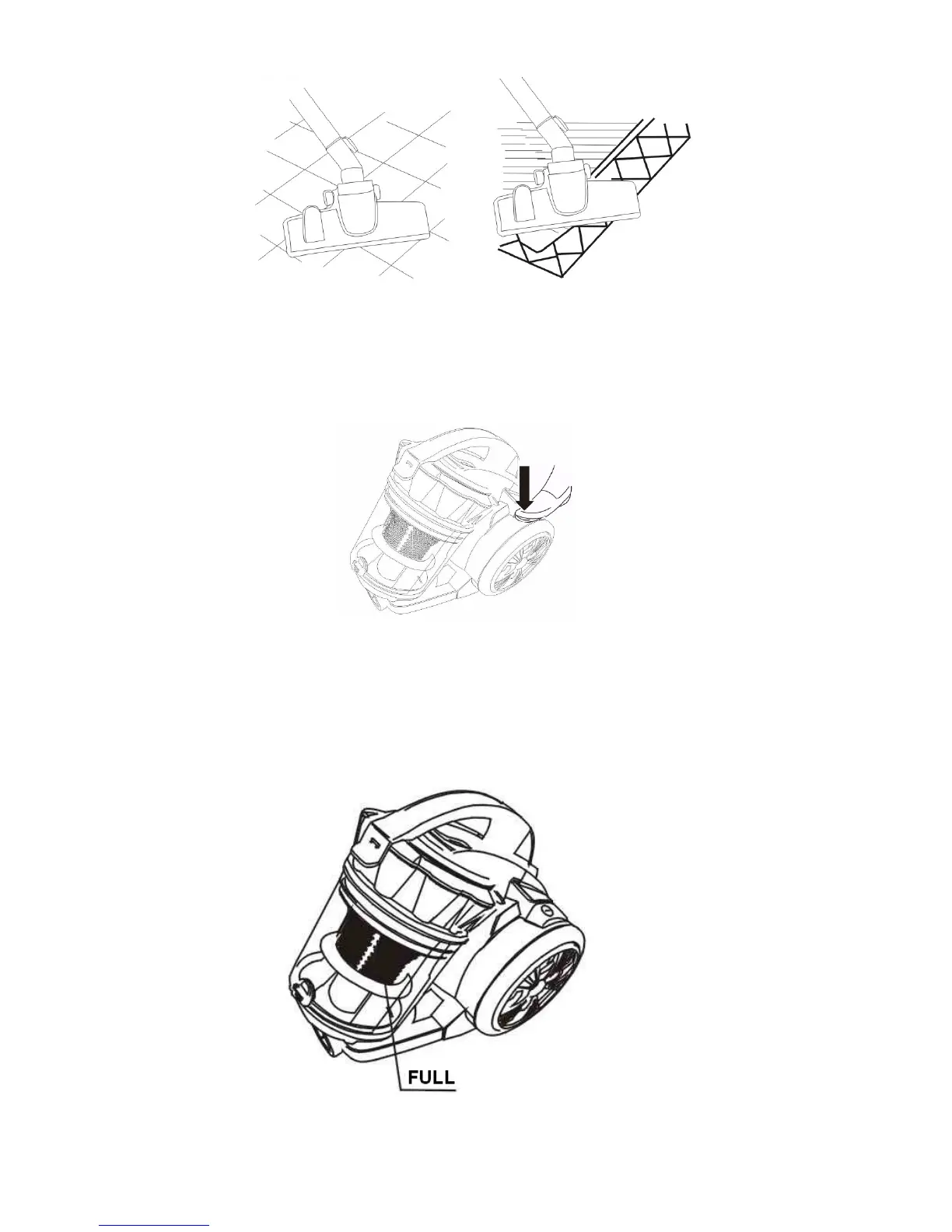 FULL