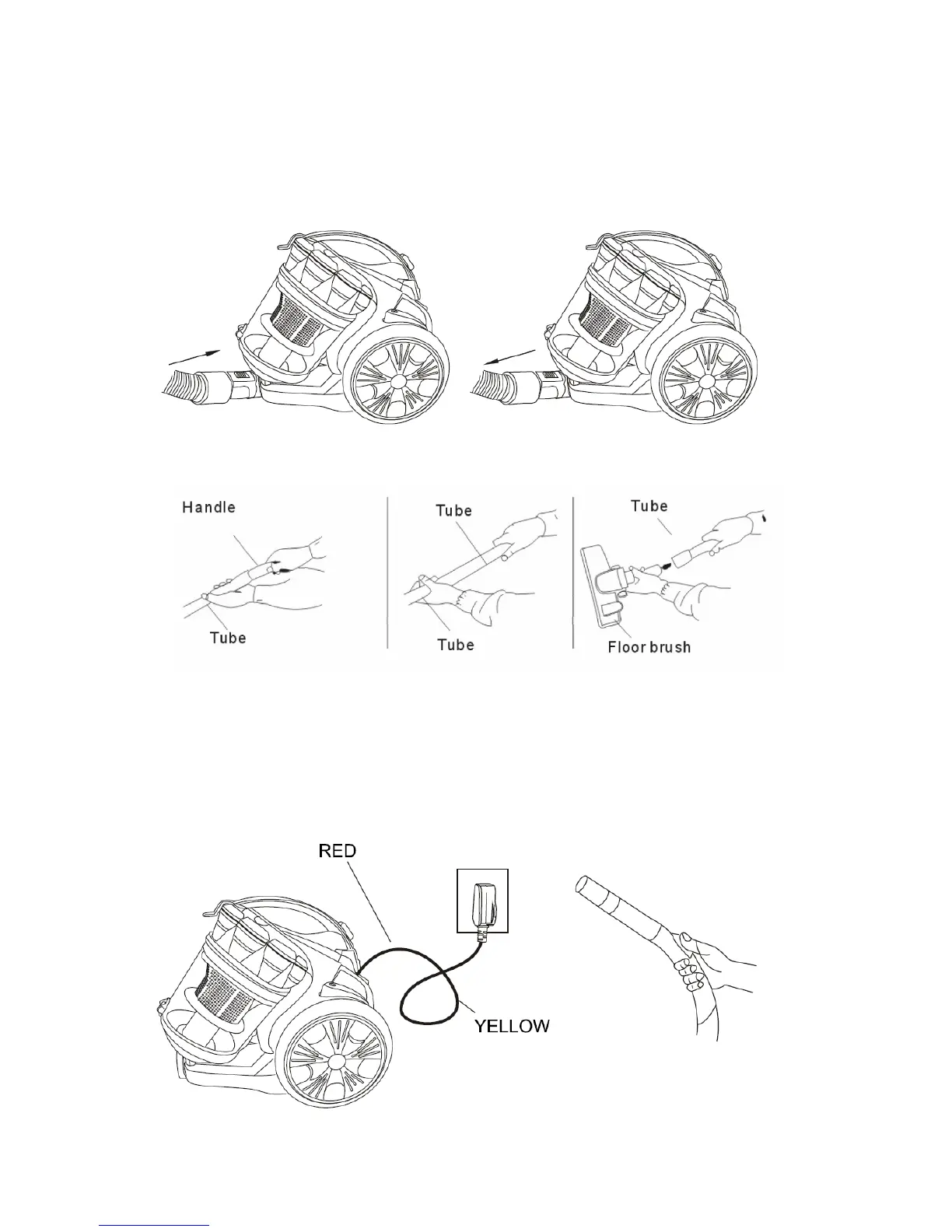 Handle

Tube

Tube

Tube

Tube

Floor brush

RED

YELLOW