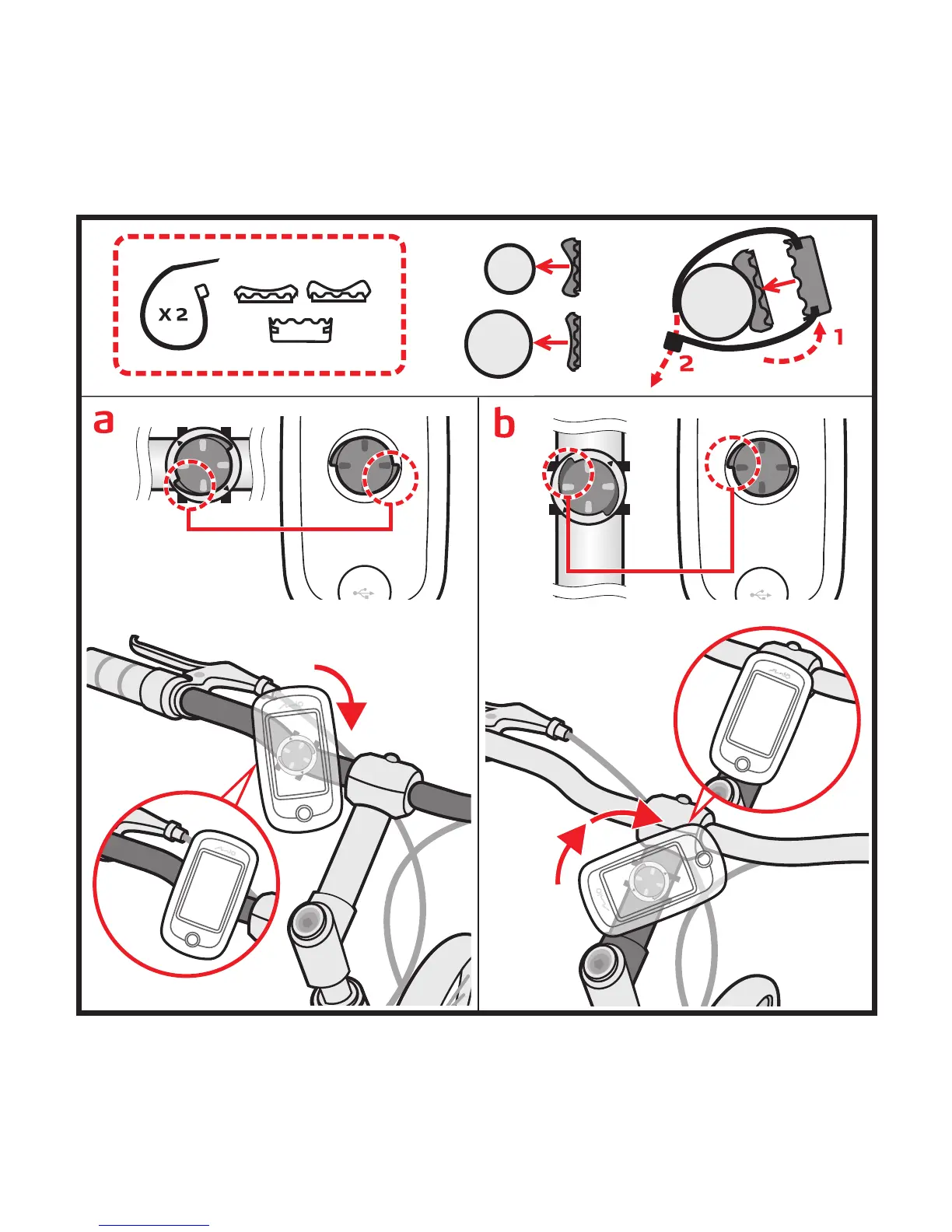 X 2

1

2

a

b