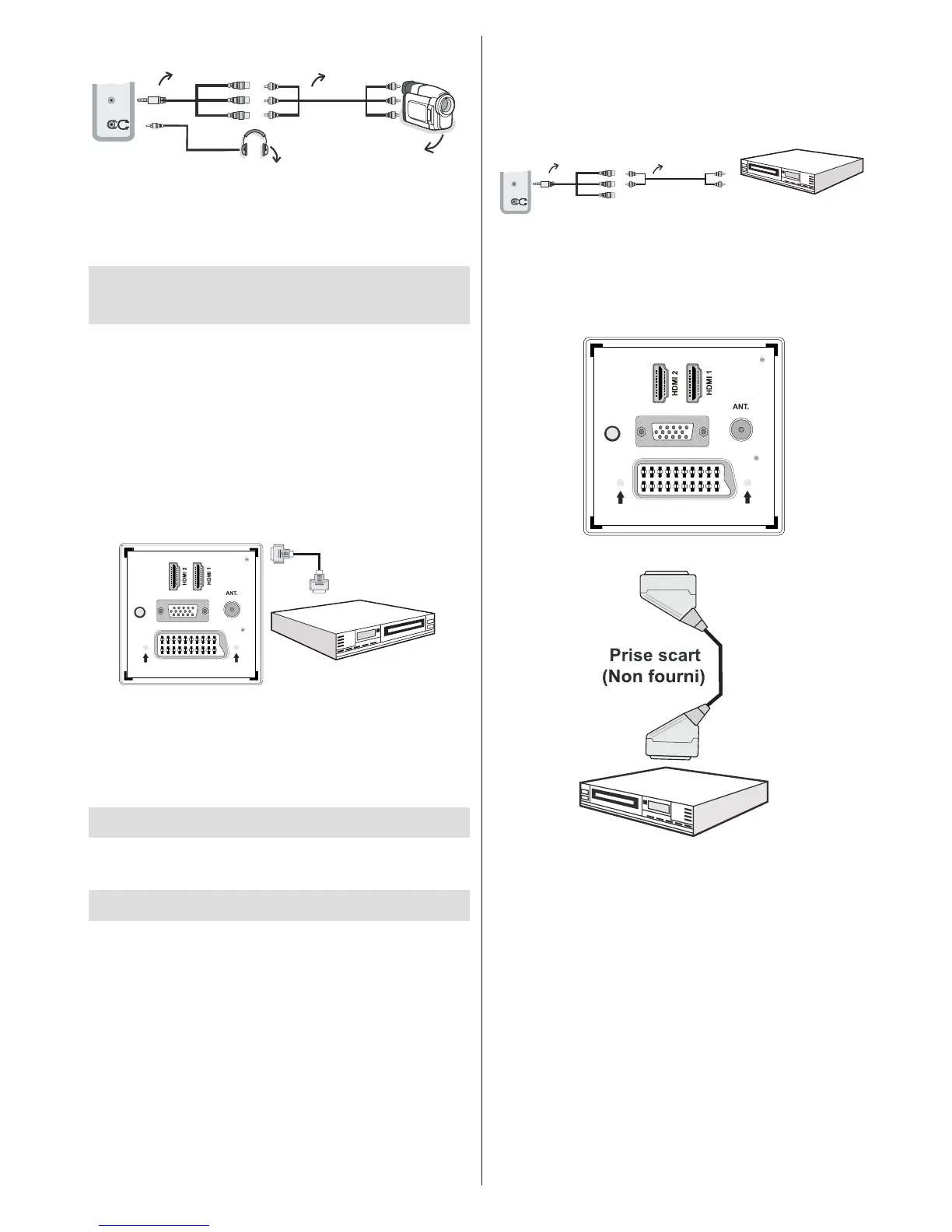 HDMI 2
HDMI 1
ANT.

HDMI 2
HDMI 1
ANT.

Prise scart
(Non fourni)