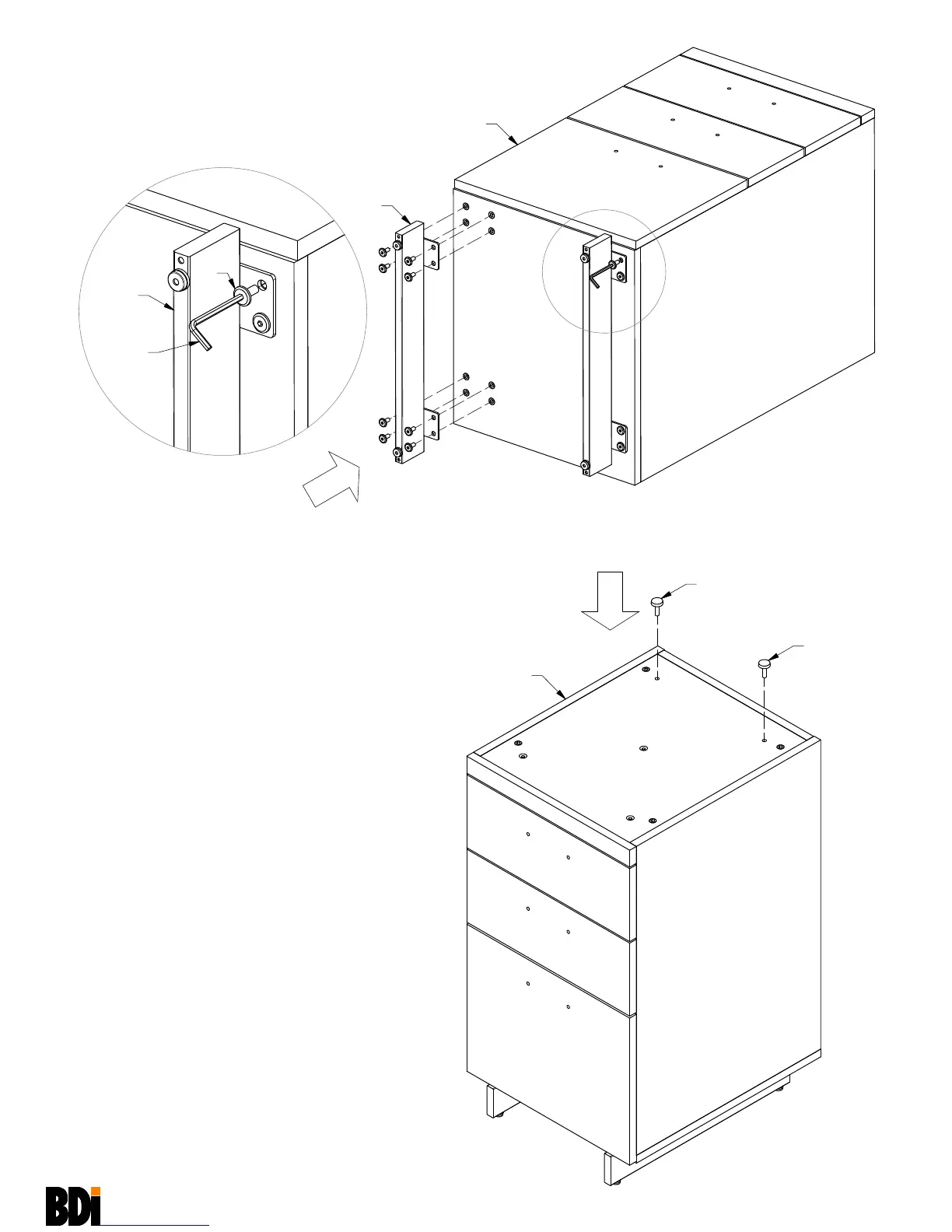 BDi