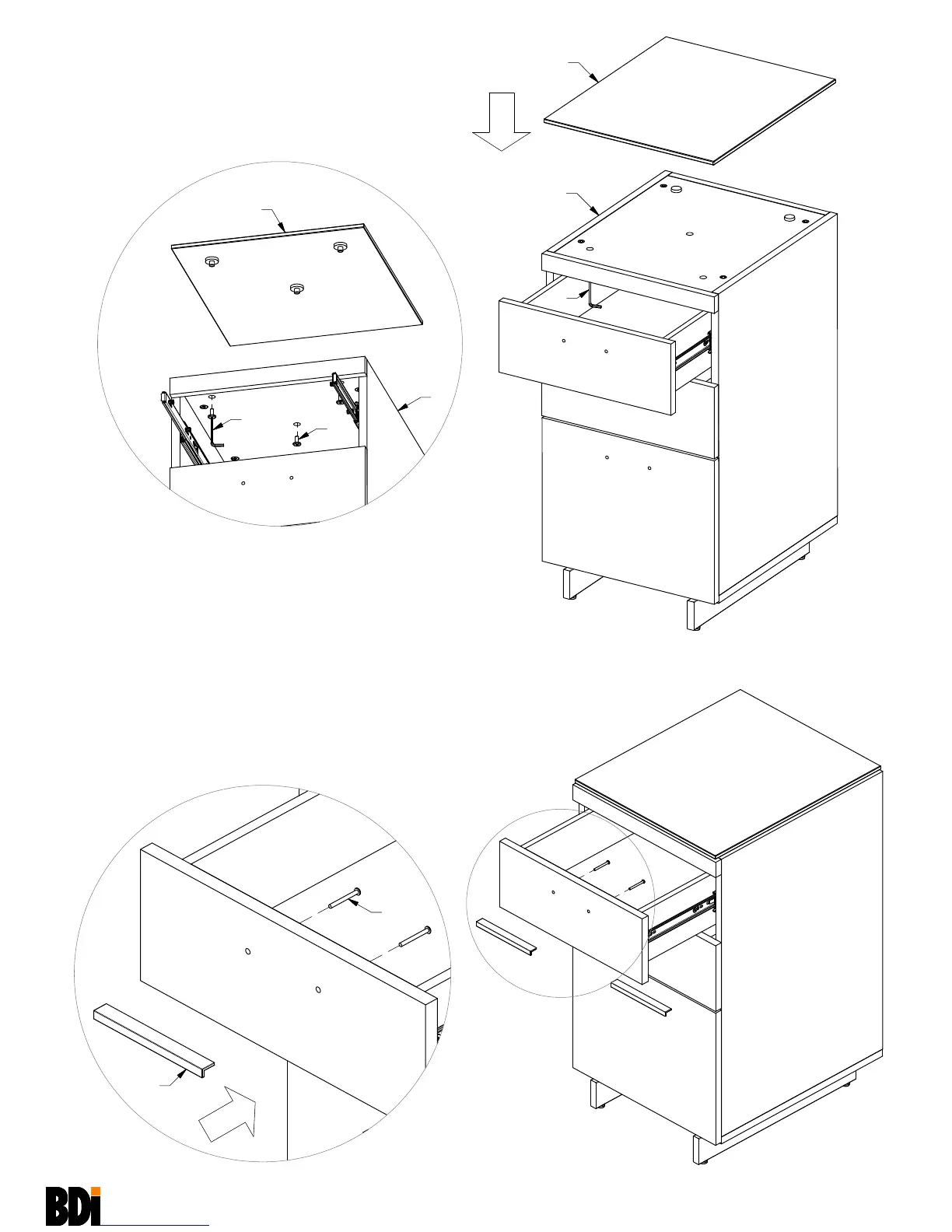 BDi