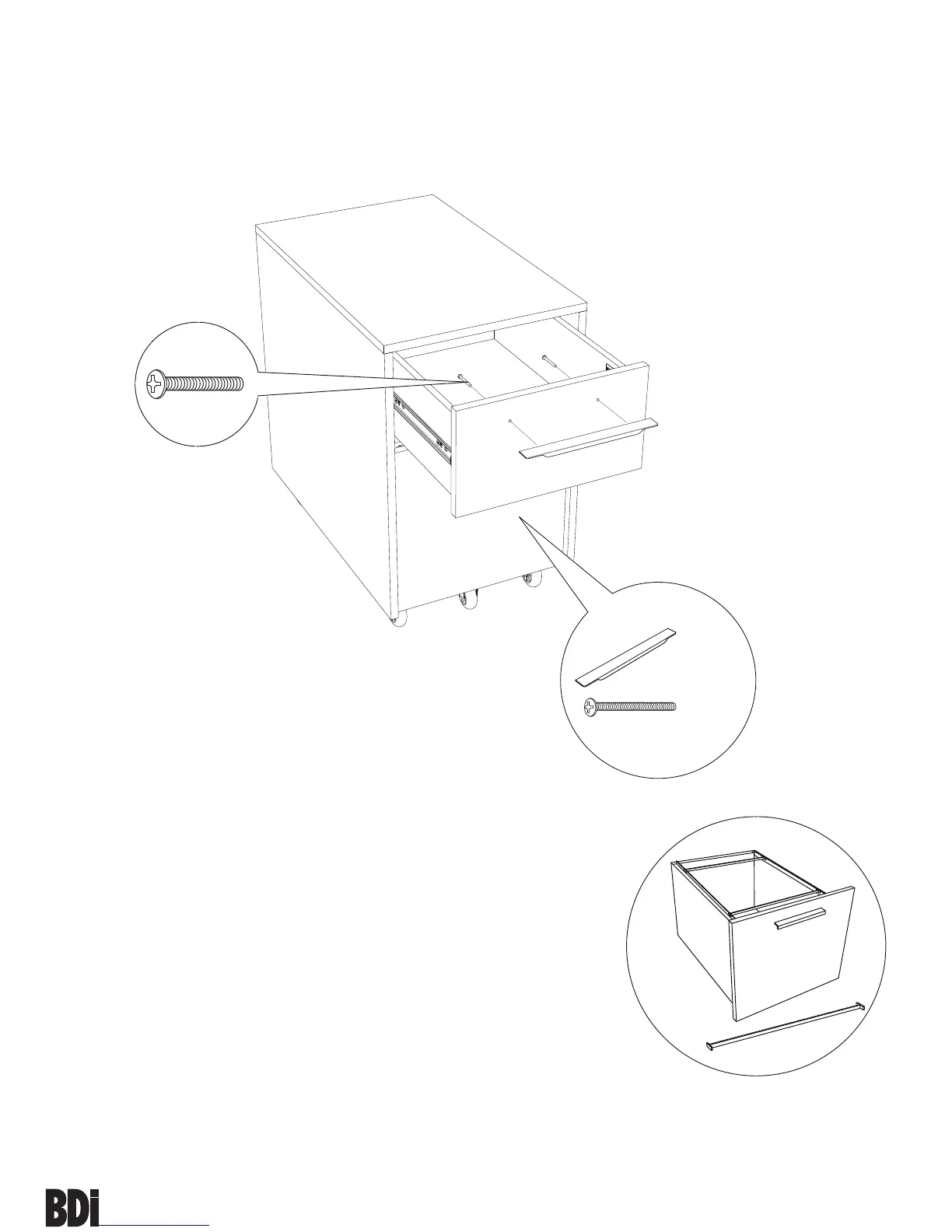 BDi