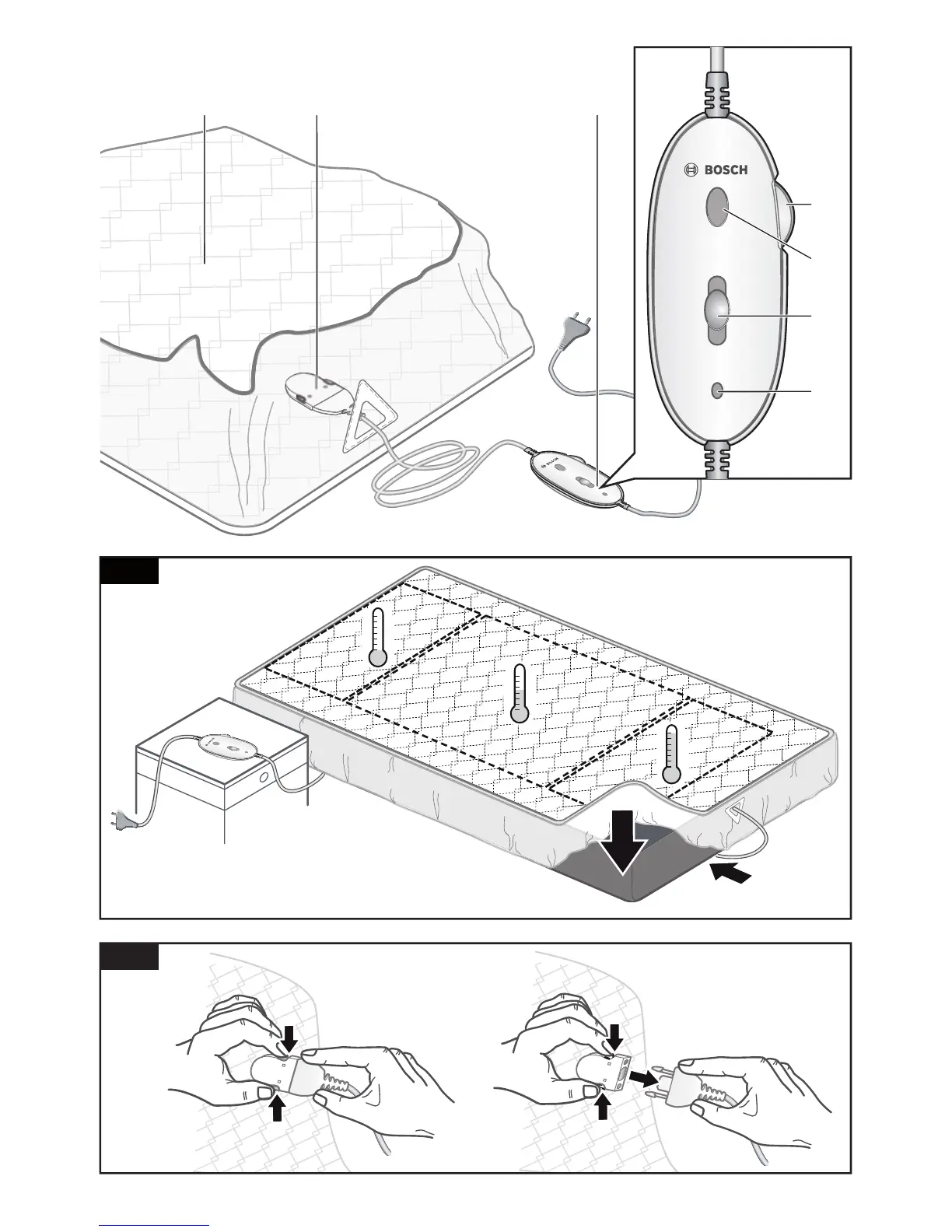 BOSCH