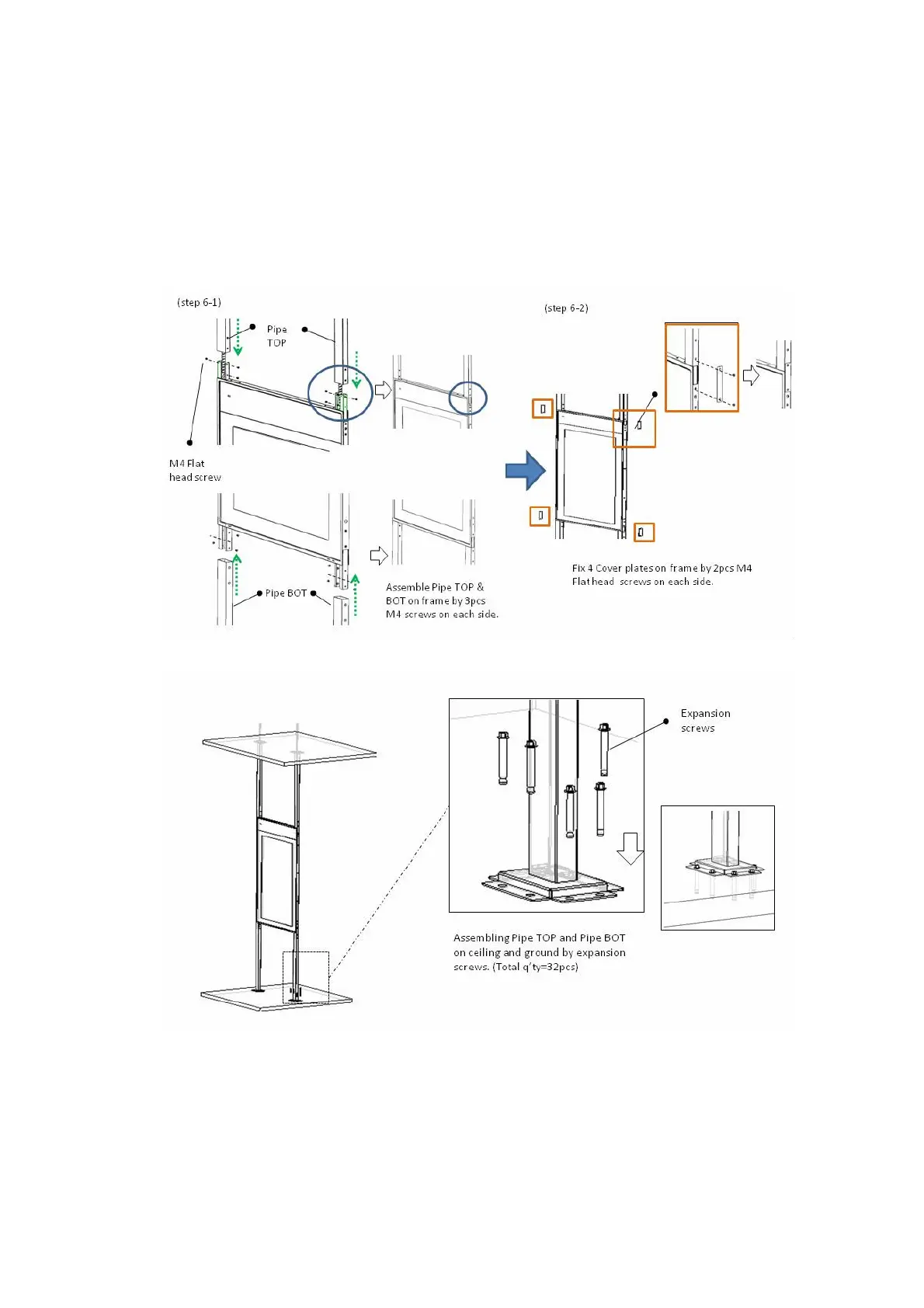 (step 6-1)

Pipe TOP

M4 Flat head screw

Pipe BOT

Assemble Pipe TOP & BOT on frame by 3pcs M4 screws on each side.

(step 6-2)

Fix 4 Cover plates on frame by 2pcs M4 Flat head screws on each side.

Expansion screws

Assembling Pipe TOP and Pipe BOT on ceiling and ground by expansion screws. (Total q'ty=32pcs)