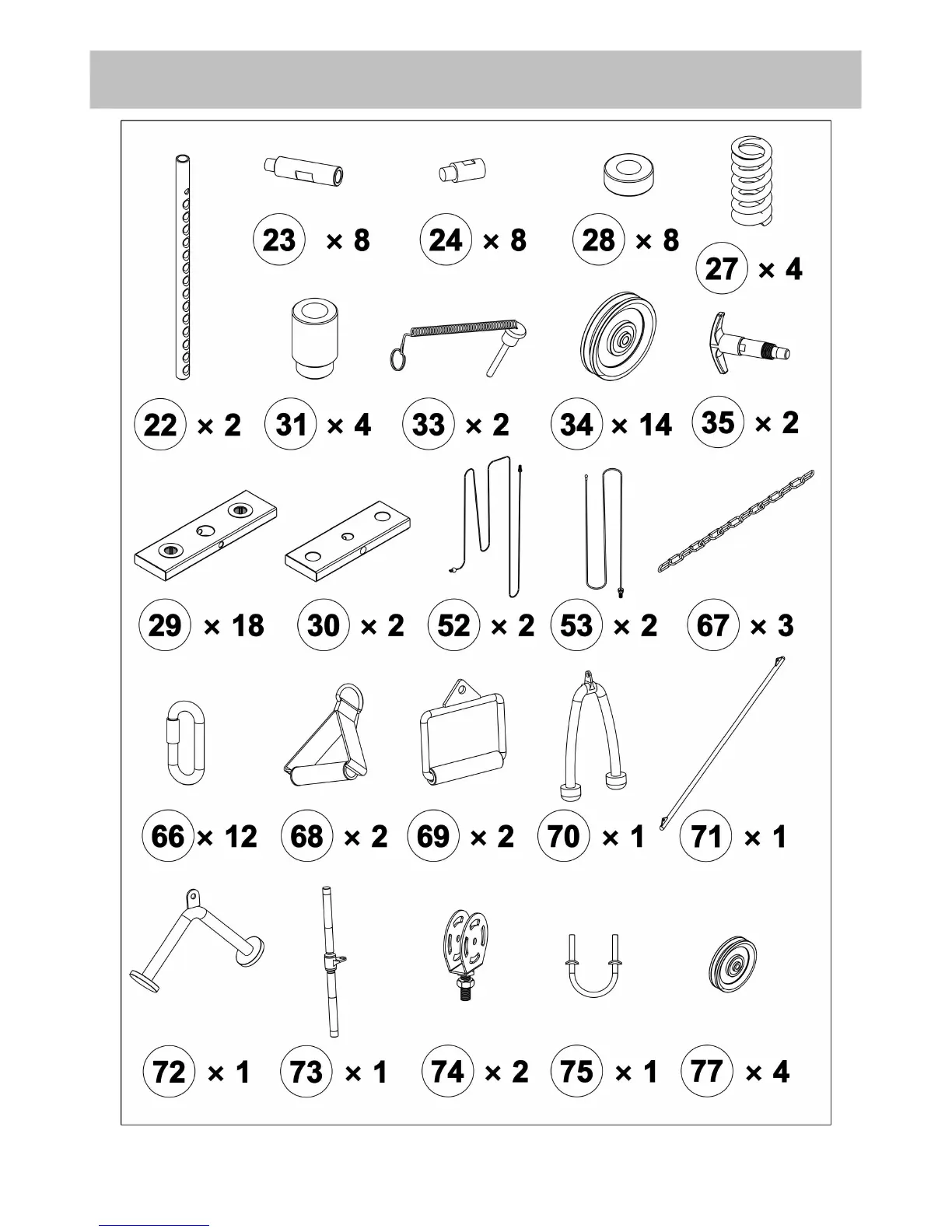 23 × 8
24 × 8
28 × 8
27 × 4

22 × 2
31 × 4
33 × 2
34 × 14
35 × 2

29 × 18
30 × 2
52 × 2
53 × 2
67 × 3

66 × 12
68 × 2
69 × 2
70 × 1
71 × 1

72 × 1
73 × 1
74 × 2
75 × 1
77 × 4