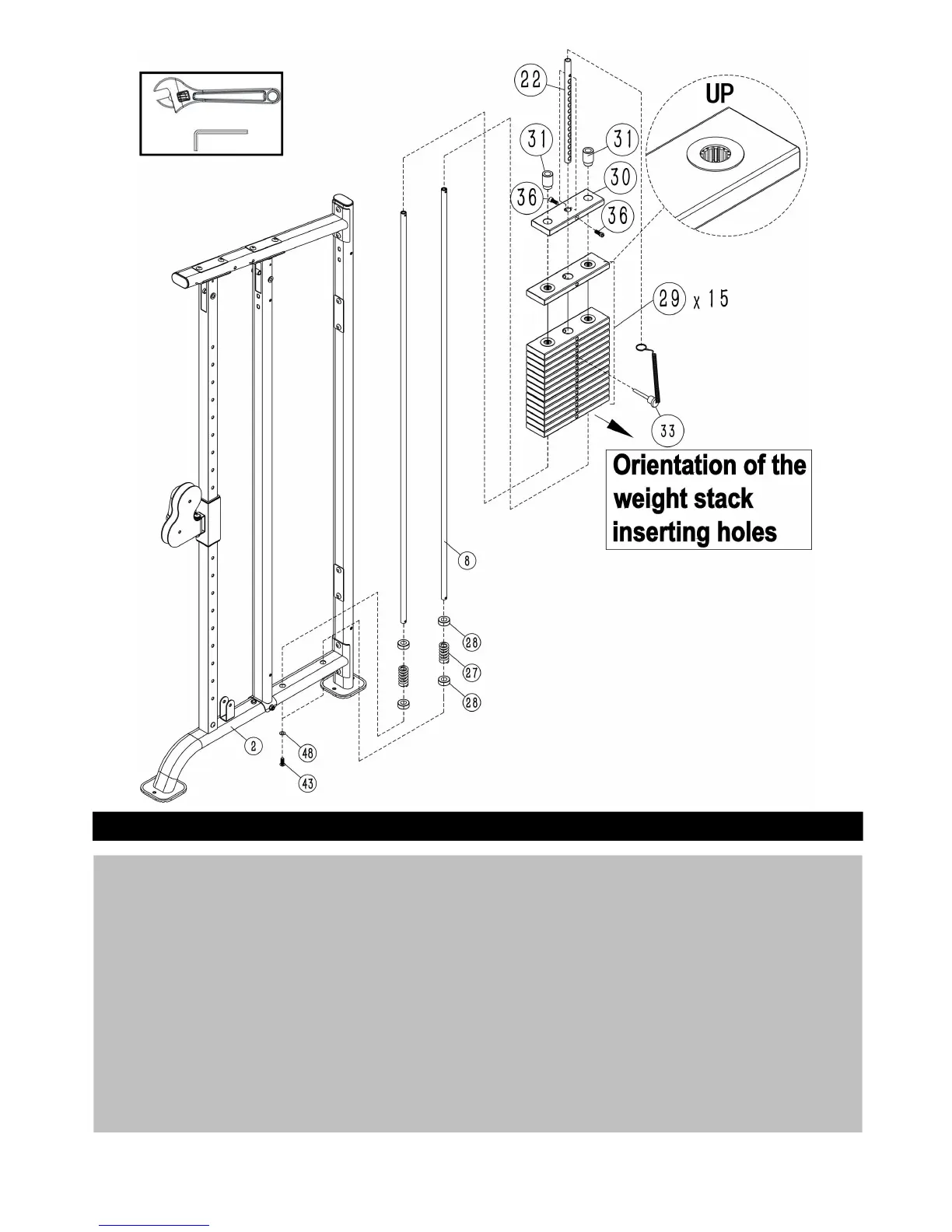 22

UP

31 31

30

36

36

29 x 15

33

Orientation of the weight stack inserting holes

8

28

27

28

2

48

43