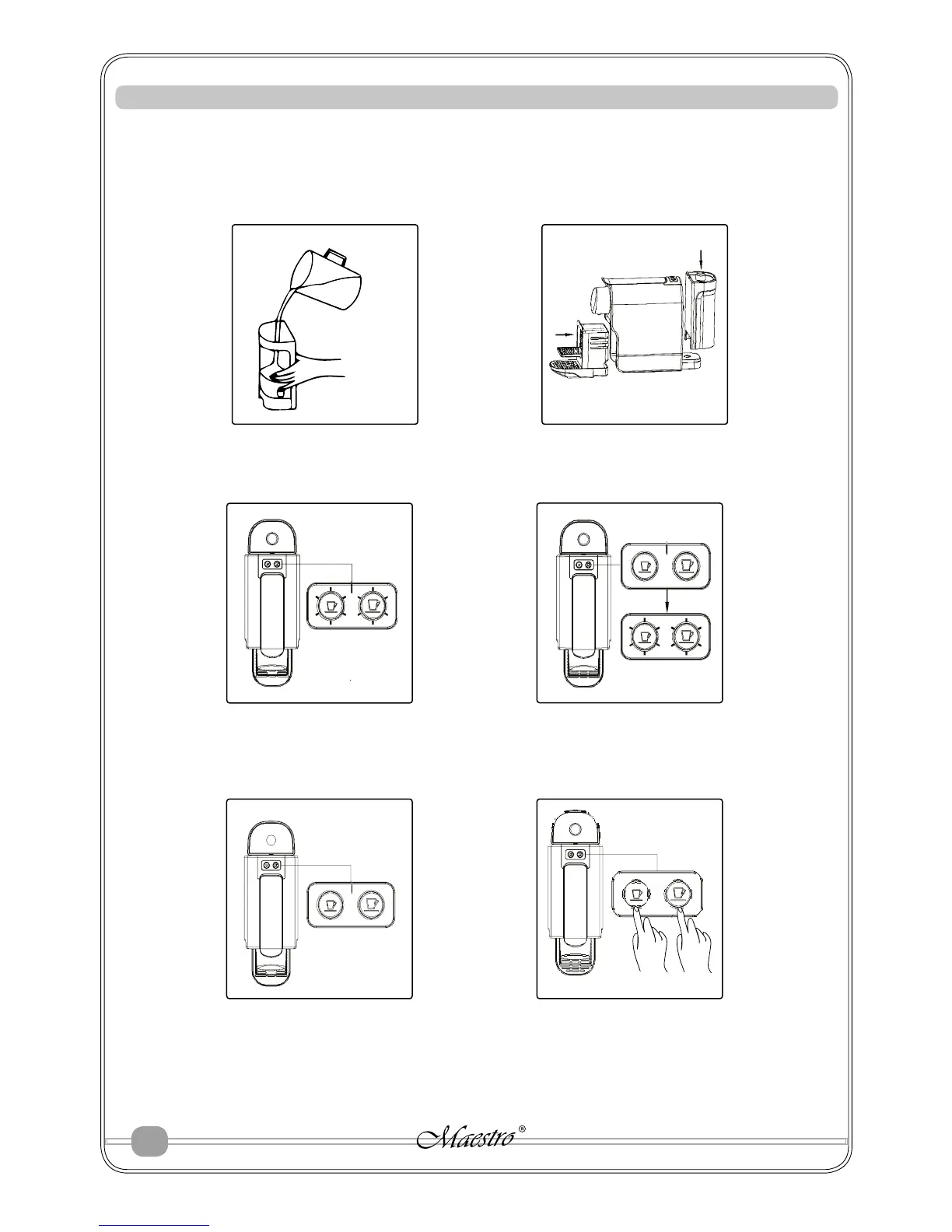 Maestro®