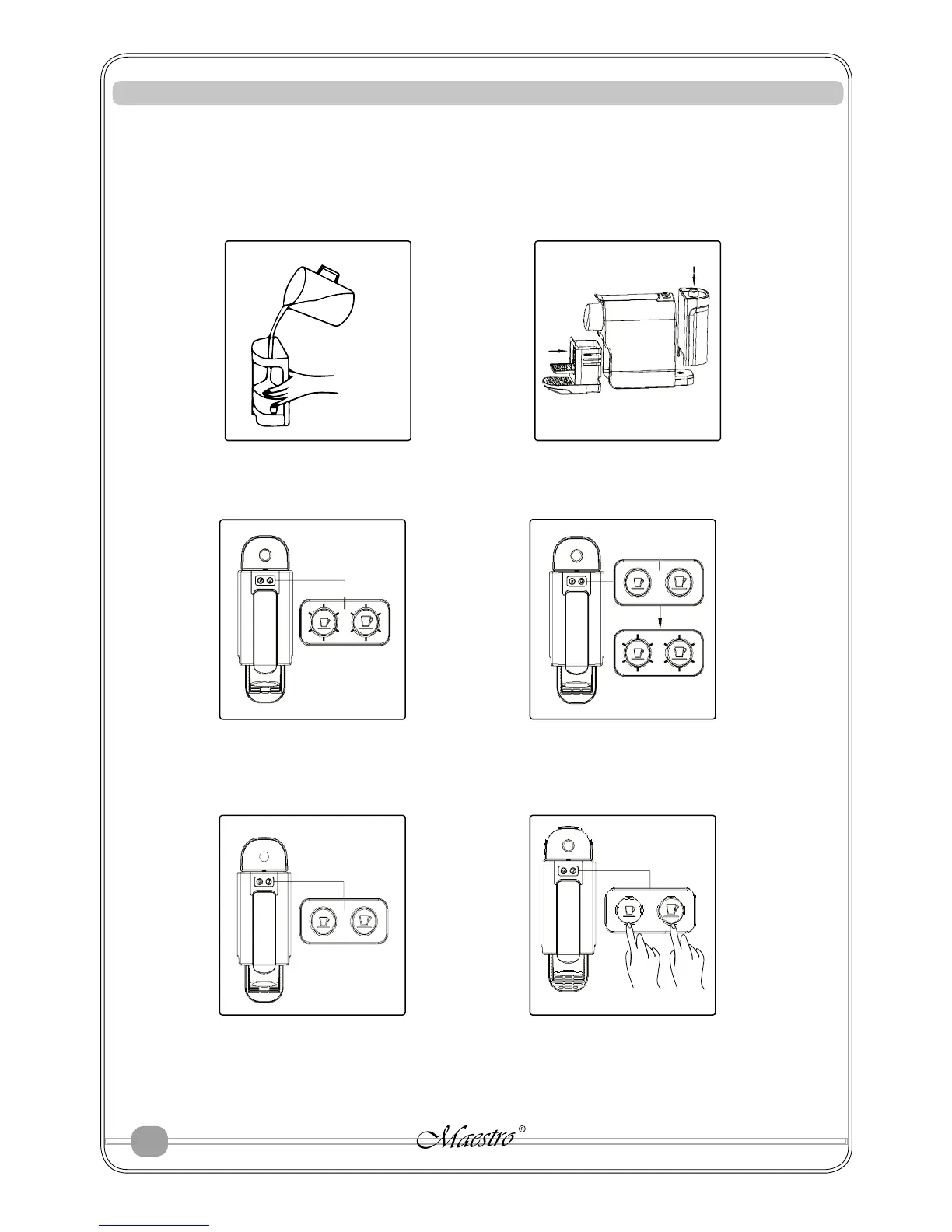 Maestro®