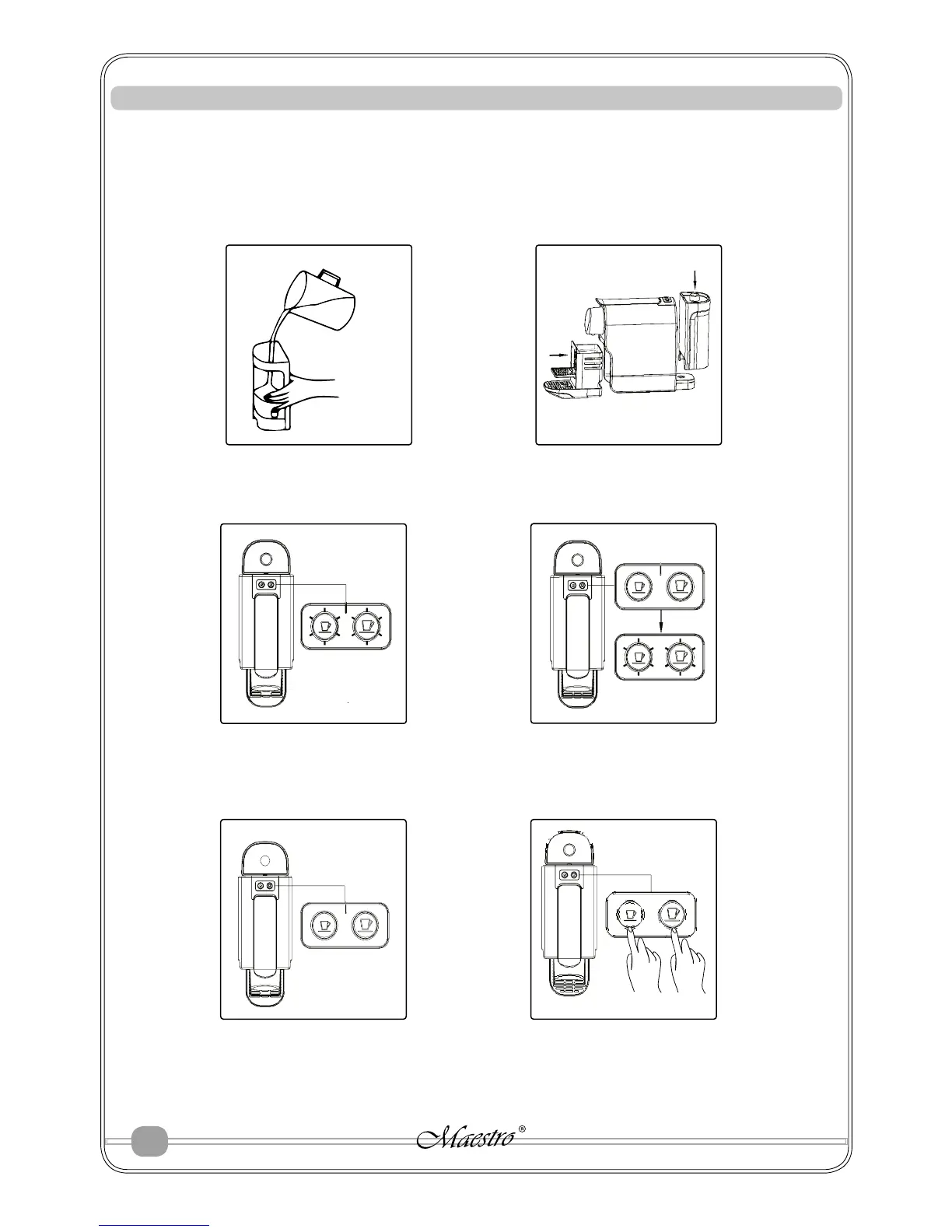 Maestro®