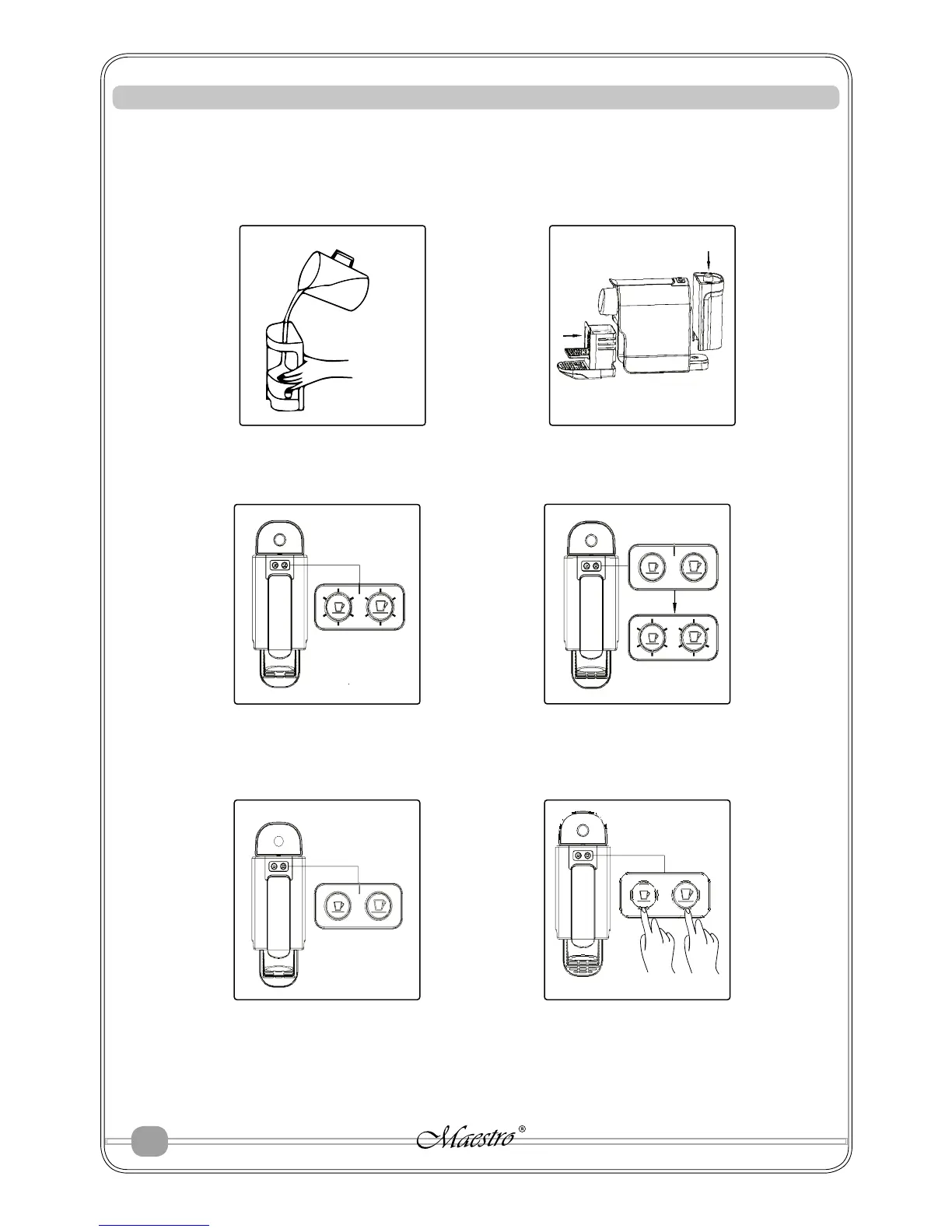 Maestro®