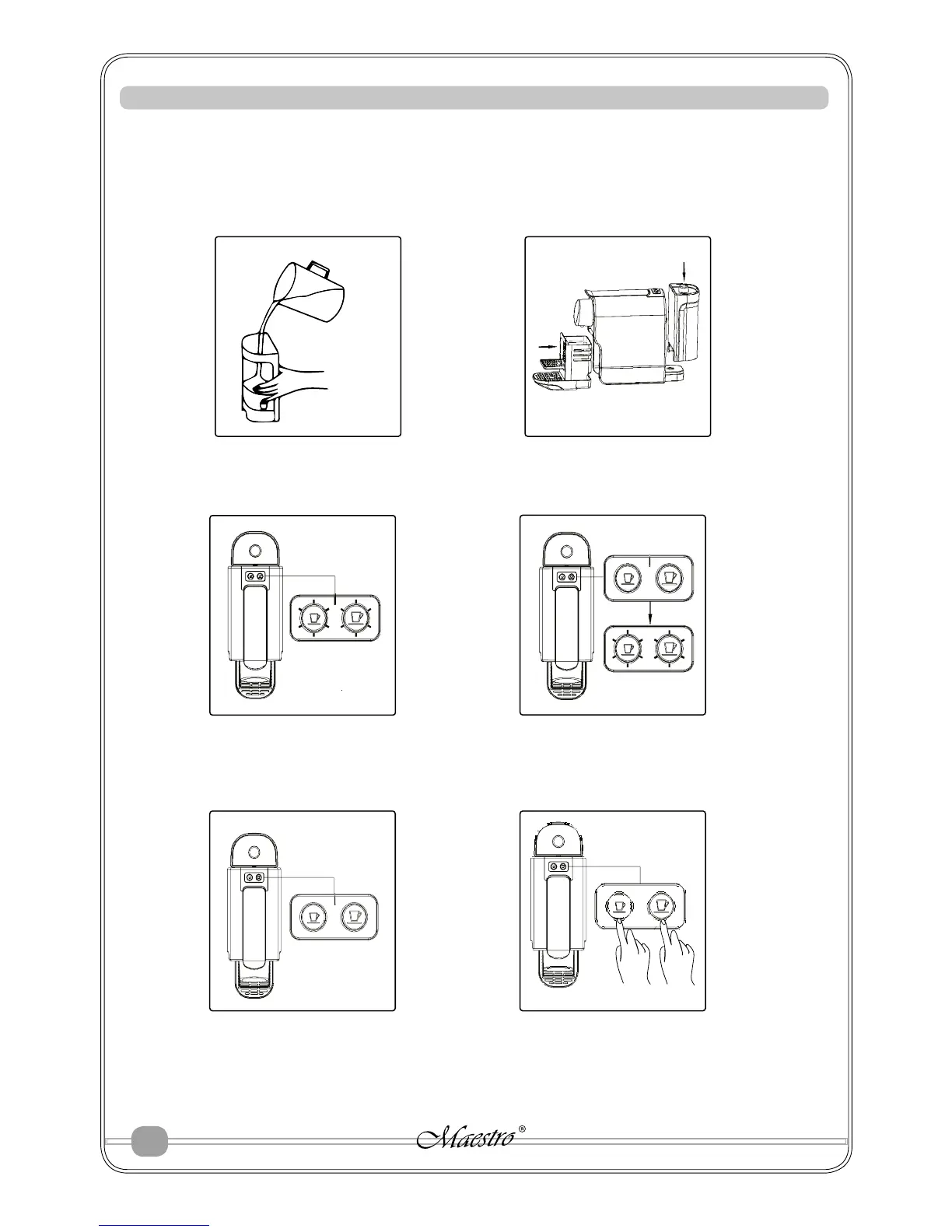 Maestro®