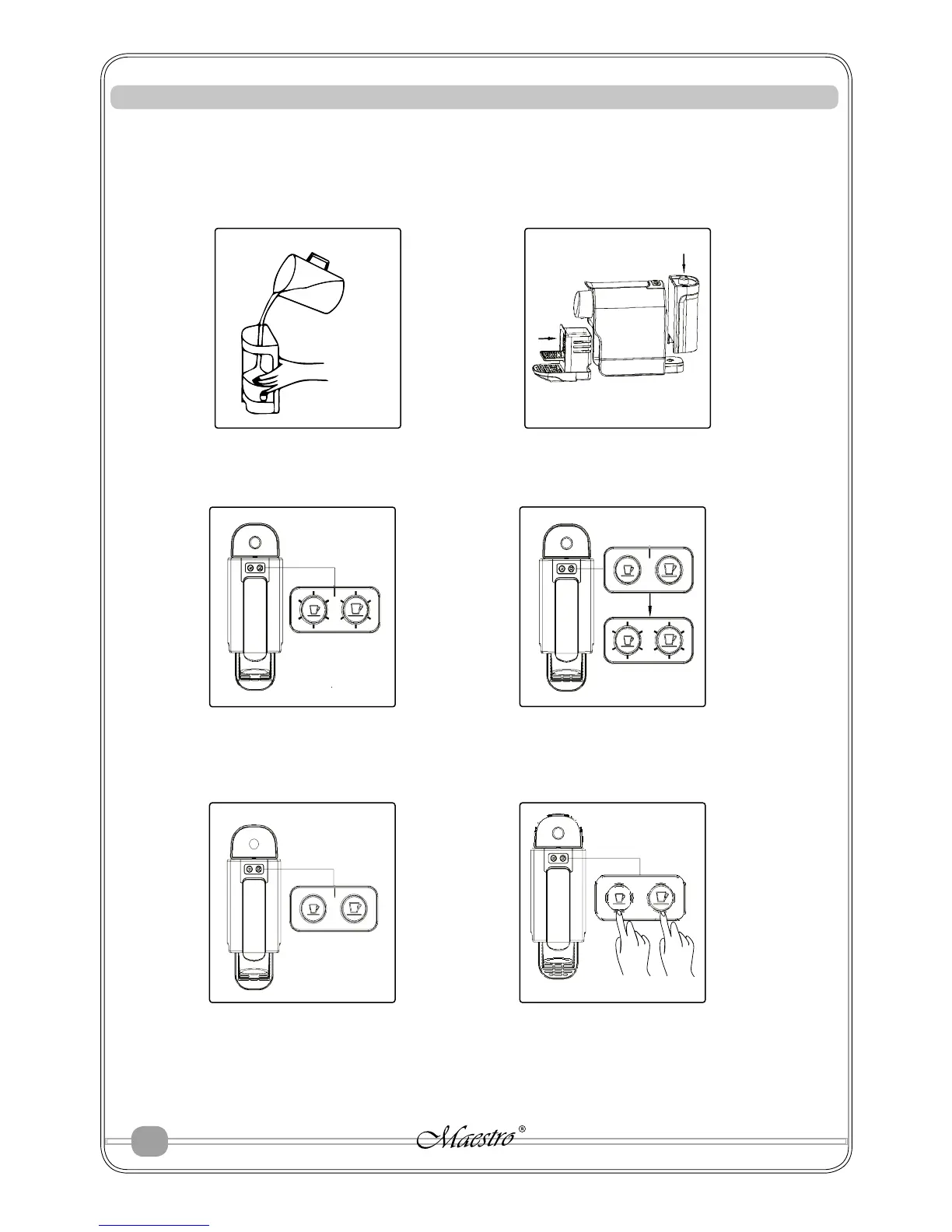 Maestro®