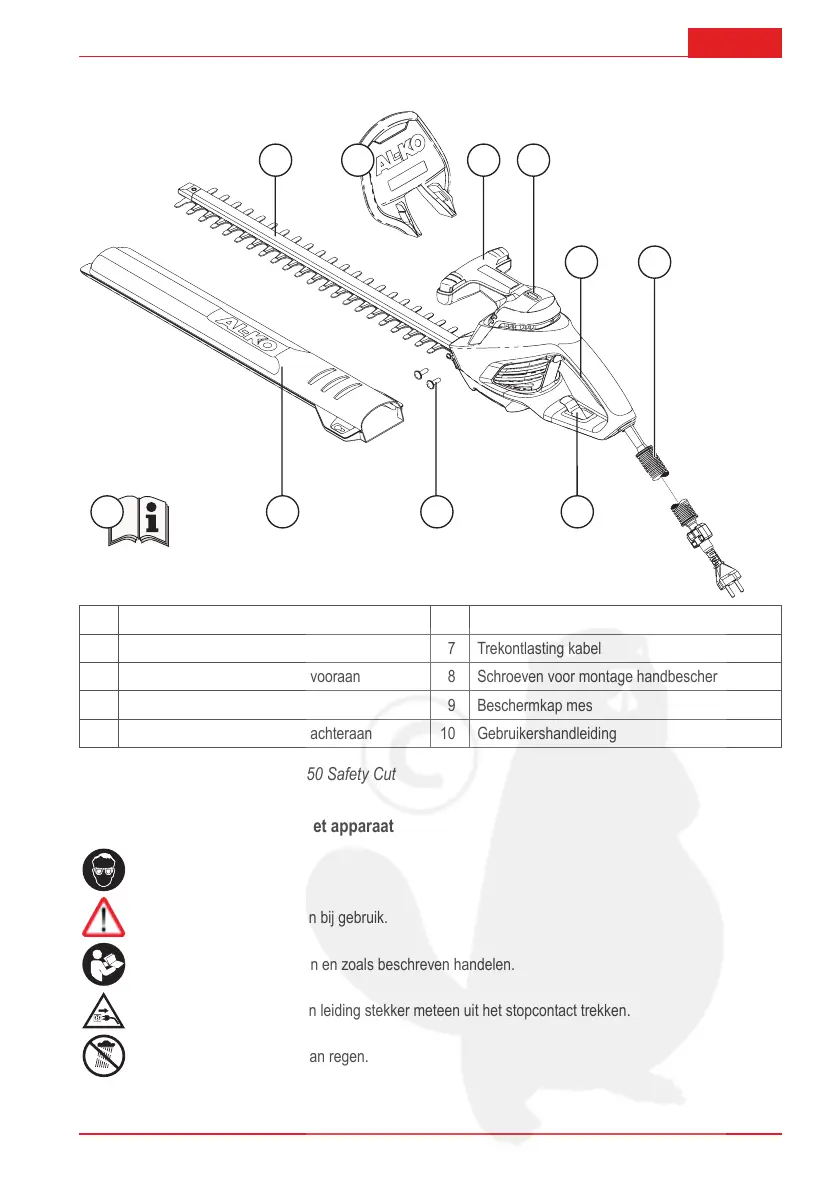 AL-KO

AL-KO

| | | | |
|---|---|---|---|
| | | 7 | Trekontlasting kabel |
| | vooraan | 8 | Schroeven voor montage handbescher |
| | | 9 | Beschermkap mes |
| | achteraan | 10 | Gebruikershandleiding |

50 Safety Cut

et apparaat

n bij gebruik.

n en zoals beschreven handelen.

n leiding stekker meteen uit het stopcontact trekken.

an regen.