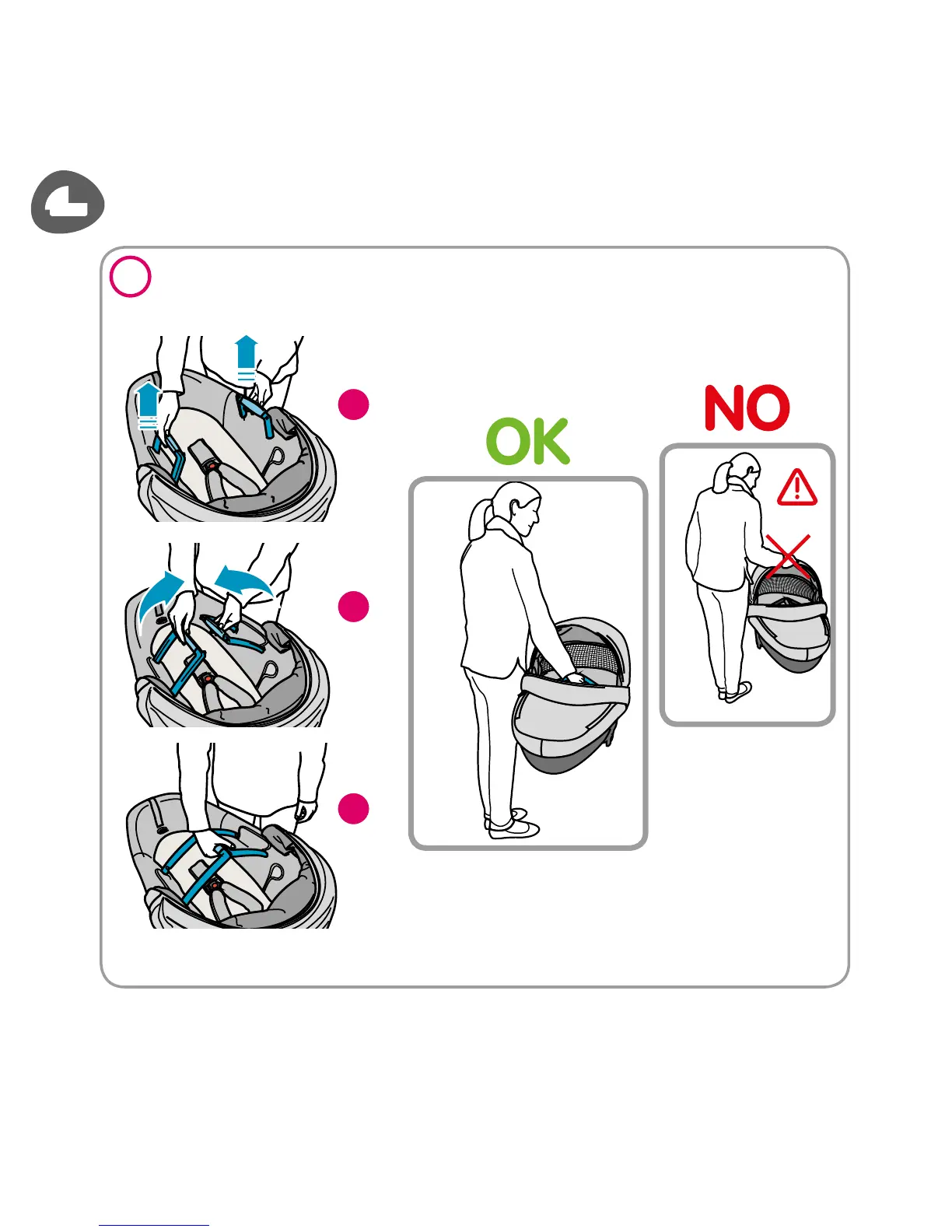 OK

NO