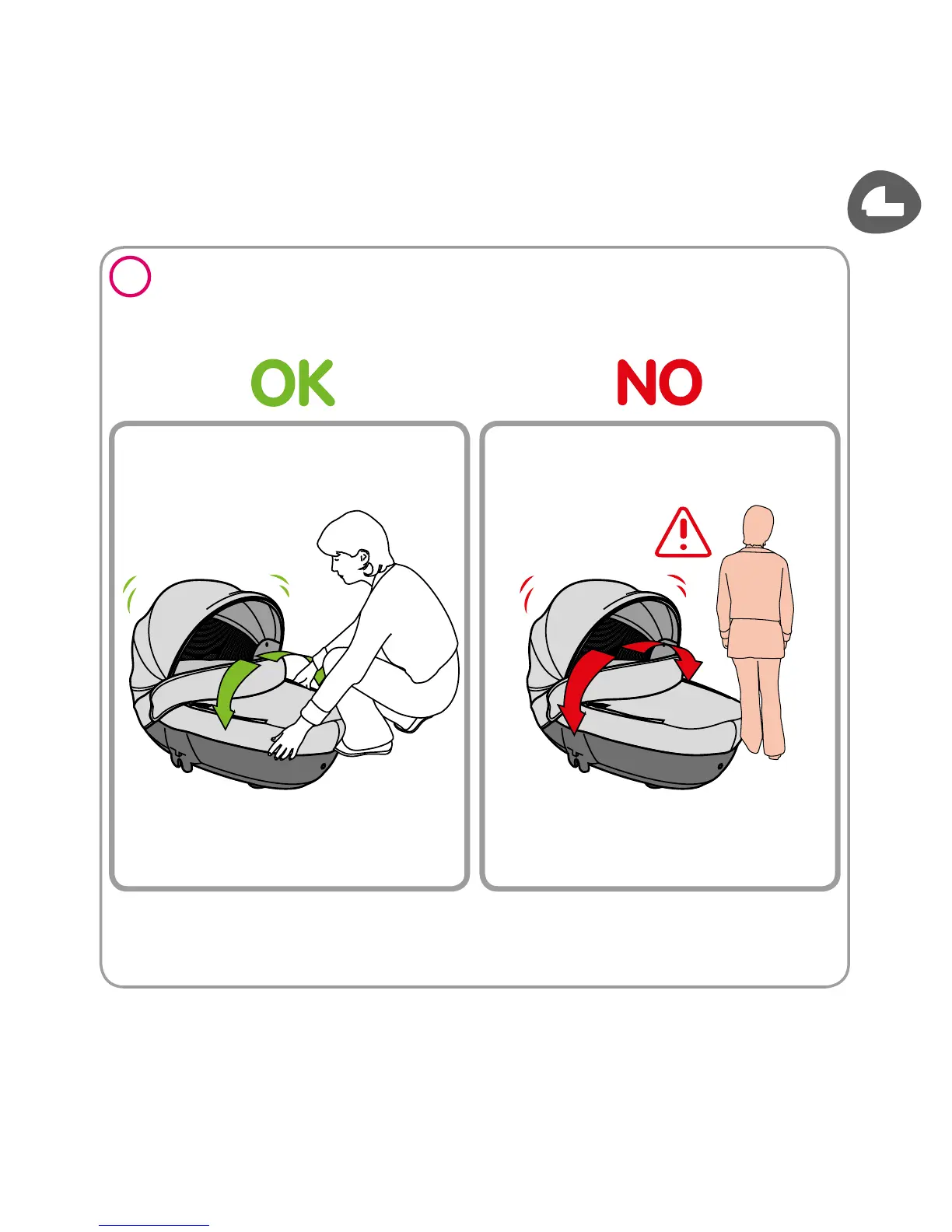 OK

NO