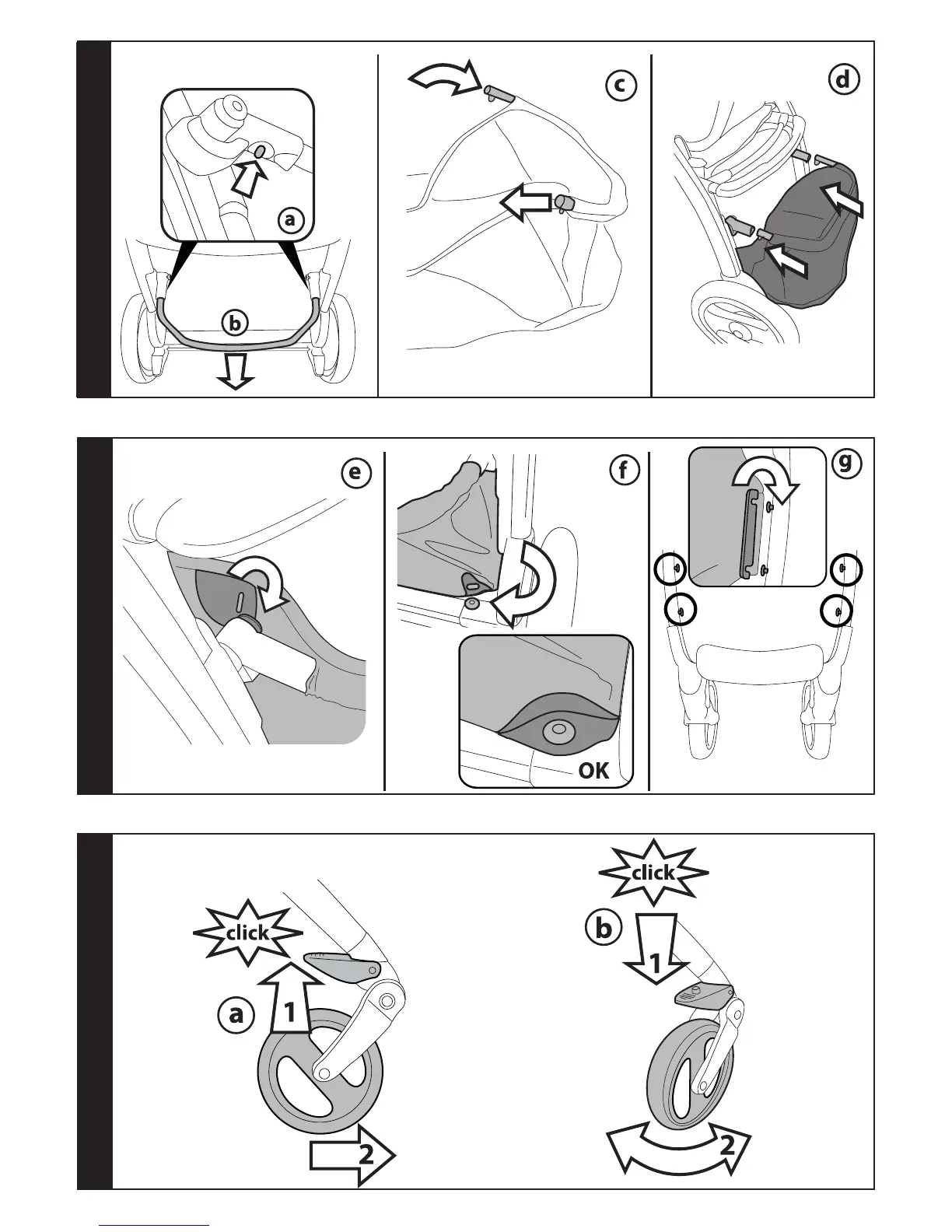 a
b
c
d
e
f
OK
g
click
a
1
2
click
b
1
2