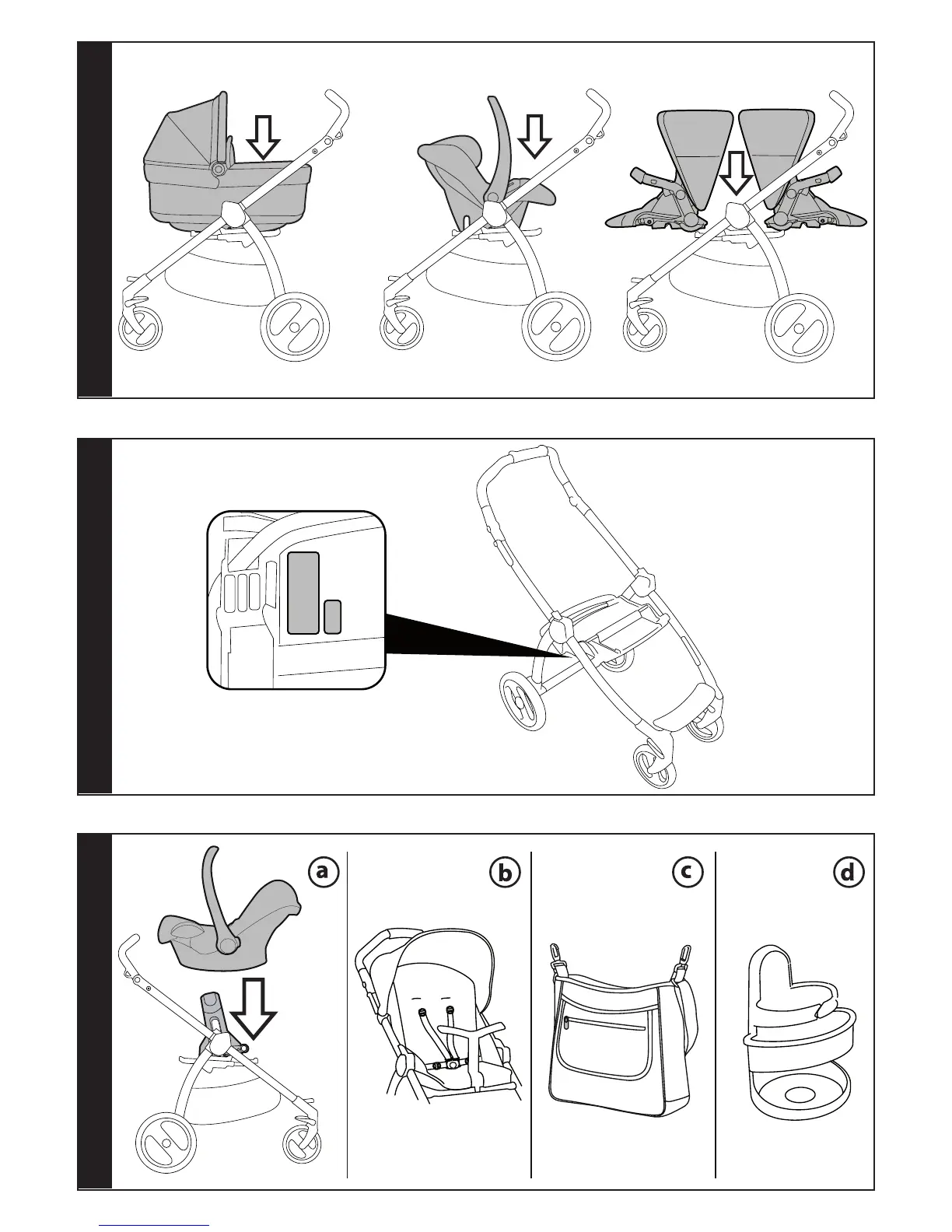 a

b

c

d