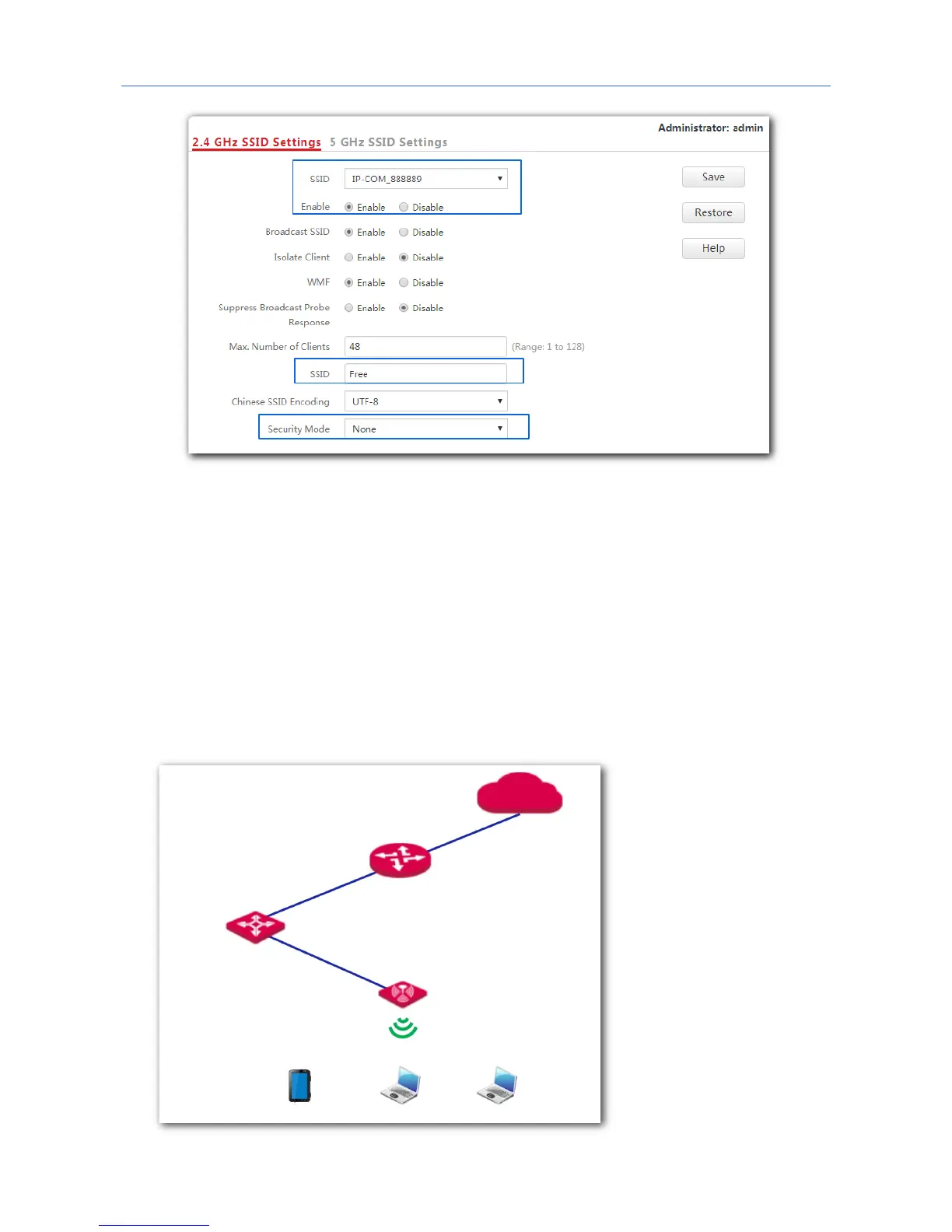 Administrator: admin

2.4 GHz SSID Settings 5 GHz SSID Settings

SSID IP-COM_888889

Enable Enable Disable

Broadcast SSID Enable Disable

Isolate Client Enable Disable

WMF Enable Disable

Suppress Broadcast Probe Response Enable Disable

Max. Number of Clients 48 (Range: 1 to 128)

SSID Free

Chinese SSID Encoding UTF-8

Security Mode None

Save

Restore

Help